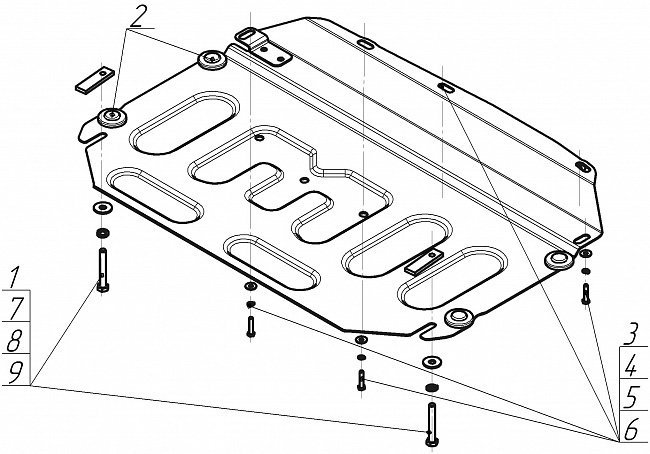 2

1
7
8
9

3
4
5
6