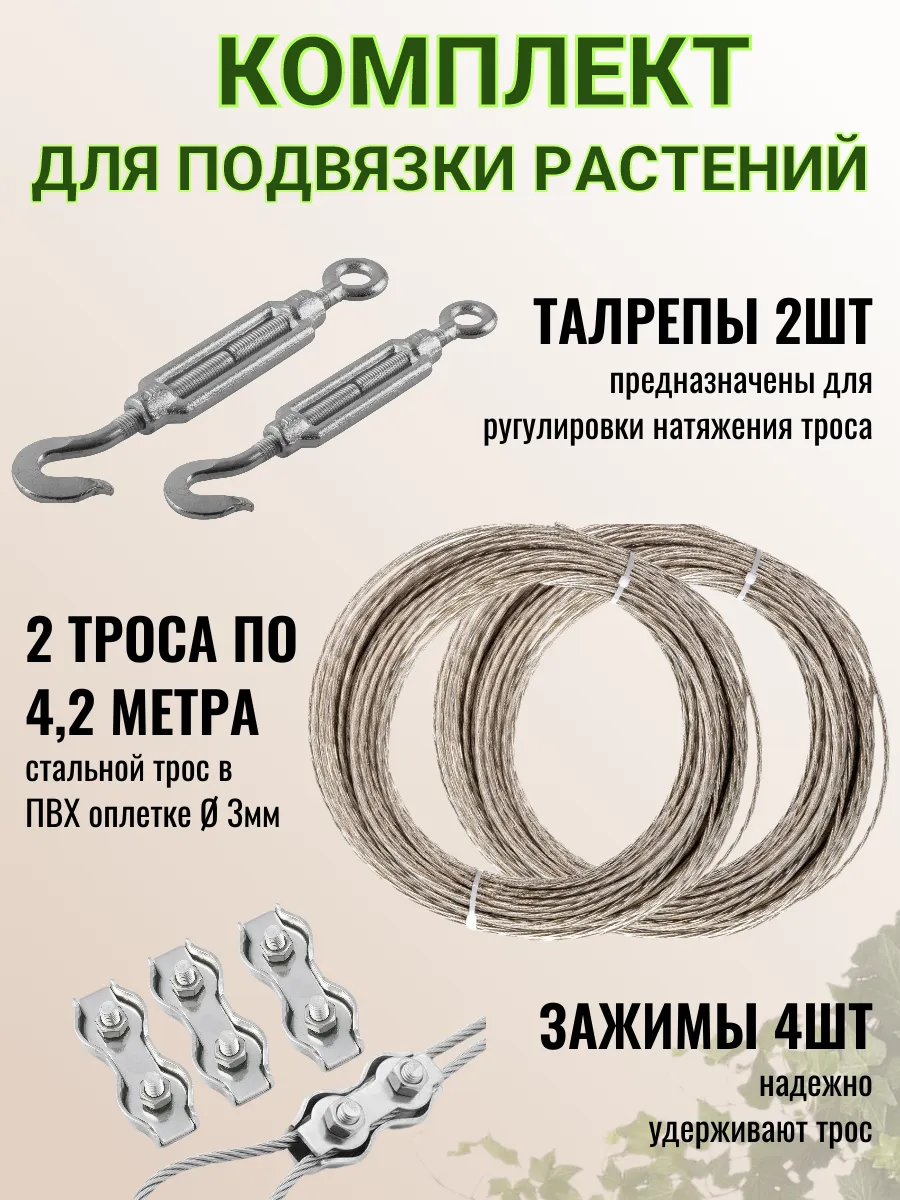 КОМПЛЕКТ
ДЛЯ ПОДВЯЗКИ РАСТЕНИЙ

ТАЛРЕПЫ 2ШТ
предназначены для ругулировки натяжения троса

2 ТРОСА ПО 4,2 МЕТРА
стальной трос в ПВХ оплетке Ø 3мм

ЗАЖИМЫ 4ШТ
надежно удерживают трос