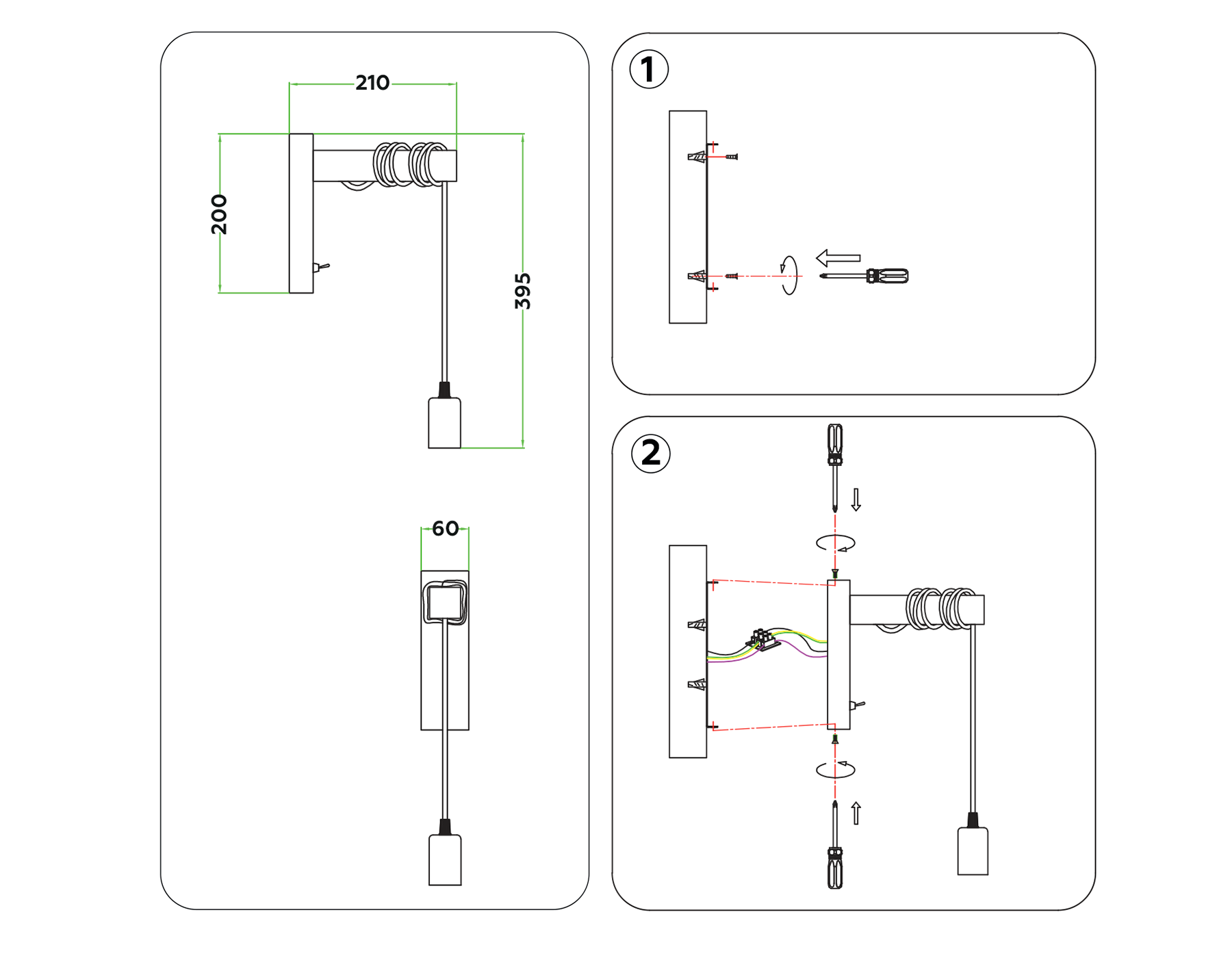 210

200

395

60

1

2