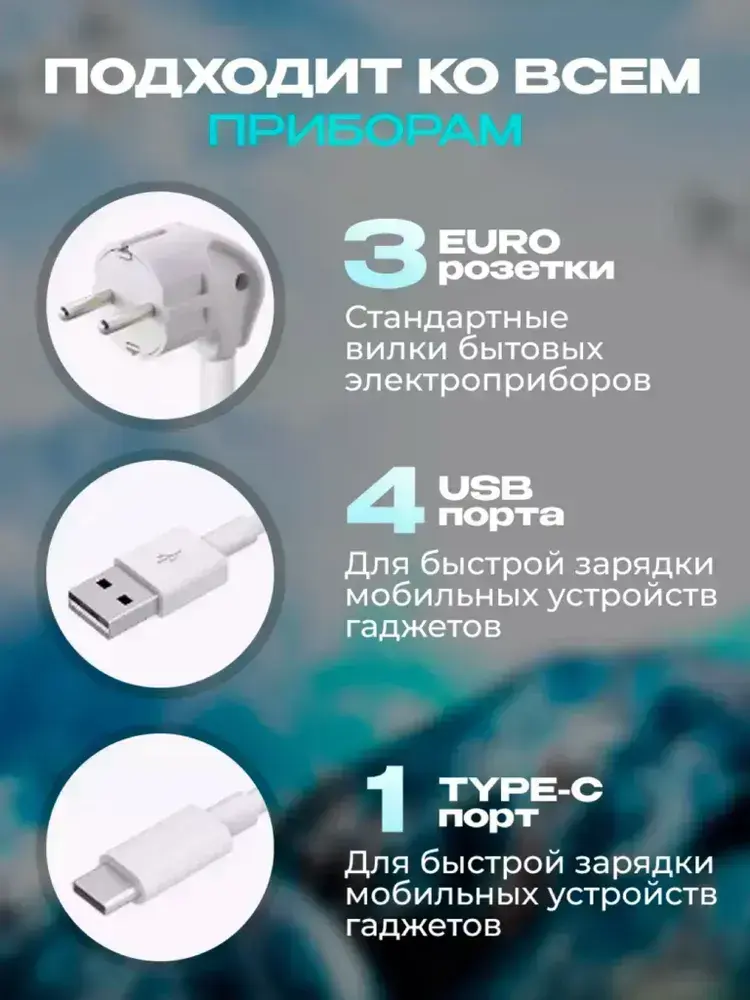 ПОДХОДИТ КО ВСЕМ ПРИБОРАМ

3 EURO розетки

Стандартные вилки бытовых электроприборов

4 USB порта

Для быстрой зарядки мобильных устройств гаджетов

1 TYPE-C порт

Для быстрой зарядки мобильных устройств гаджетов