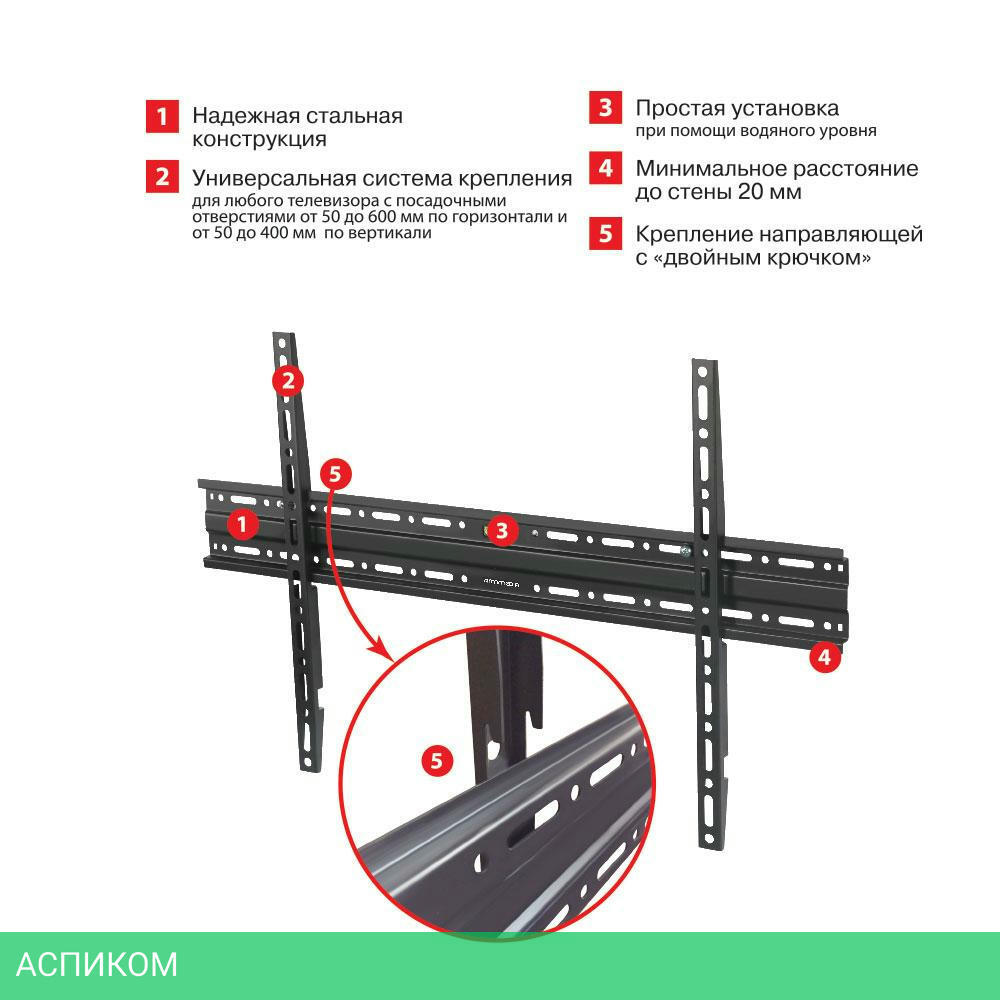 1 Надежная стальная конструкция

2 Универсальная система крепления
для любого телевизора с посадочными отверстиями от 50 до 600 мм по горизонтали и от 50 до 400 мм по вертикали

3 Простая установка
при помощи водяного уровня

4 Минимальное расстояние до стены 20 мм

5 Крепление направляющей с «двойным крючком»

2
5
1
3
4
5

АСПИКОМ