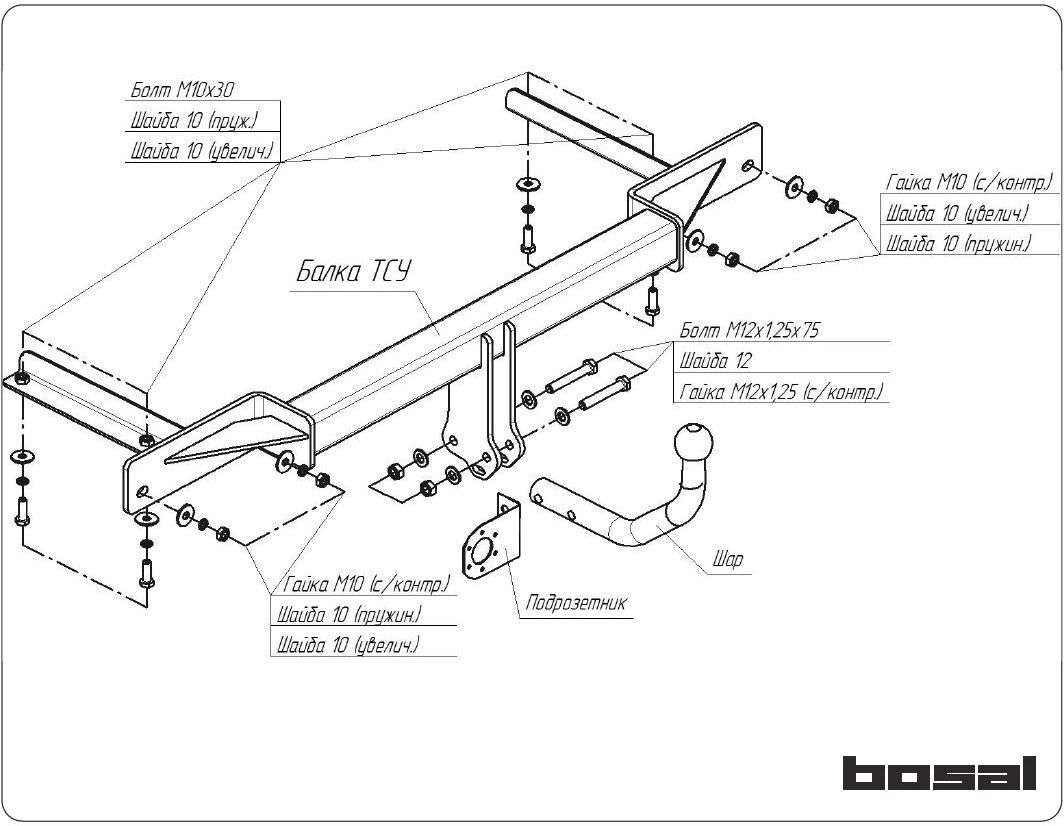 Болт М10х30
Шайба 10 (пруж.)
Шайба 10 (увелич.)

Гайка М10 (с/контр.)
Шайба 10 (увелич.)
Шайба 10 (пружин.)

Балка ТСУ

Болт М12х1,25х75
Шайба 12
Гайка М12х1,25 (с/контр.)

Шар

Подрозетник

Гайка М10 (с/контр.)
Шайба 10 (пружин.)
Шайба 10 (увелич.)

bosal