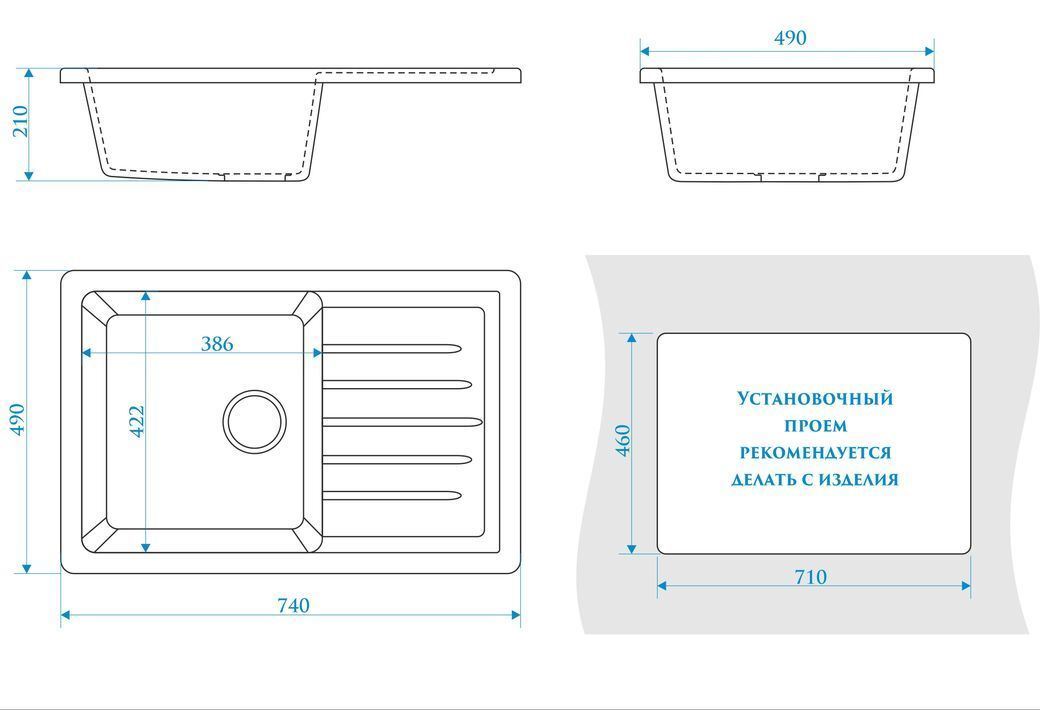 210

490

490

386

422

740

460

Установочный проем рекомендуется делать с изделия

710