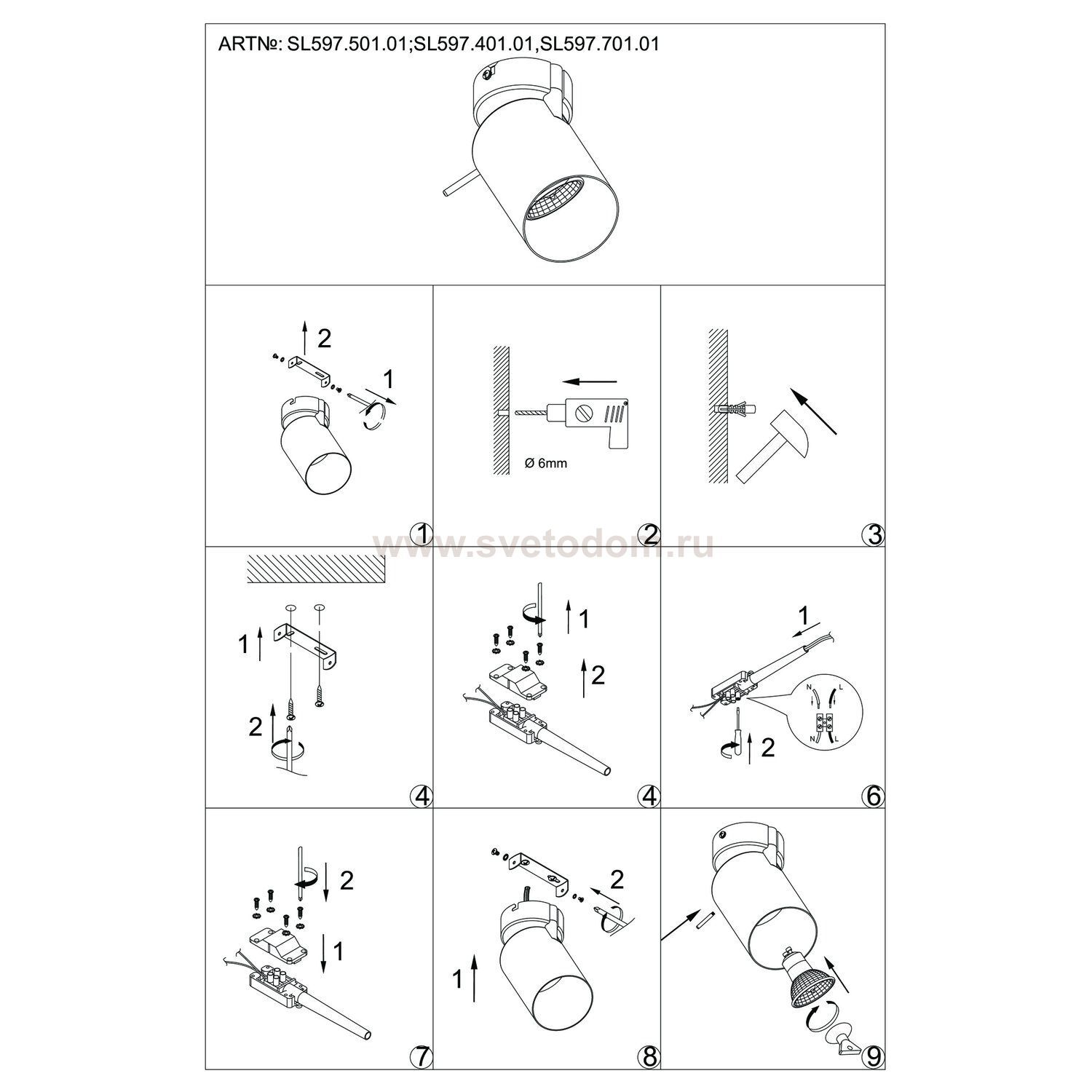 ARTNº: SL597.501.01;SL597.401.01,SL597.701.01

2
1
1

Ø 6mm
2

3

www.svetodom.ru

1
2
4

1
2
4

1
N
L
N
L
2
6

2
1
7

2
1
8

9