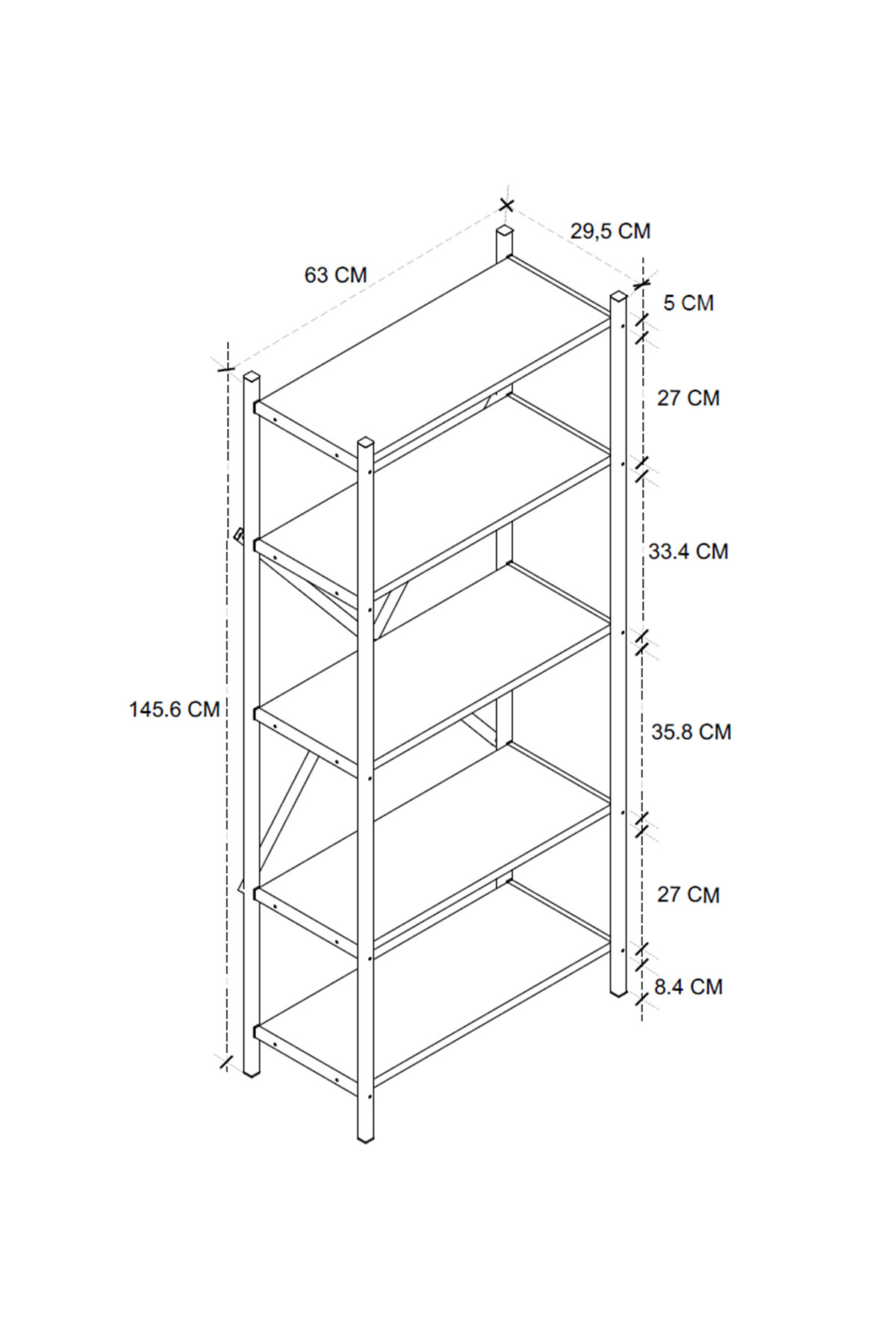 29,5 CM
63 CM
5 CM
27 CM
33.4 CM
145.6 CM
35.8 CM
27 CM
8.4 CM