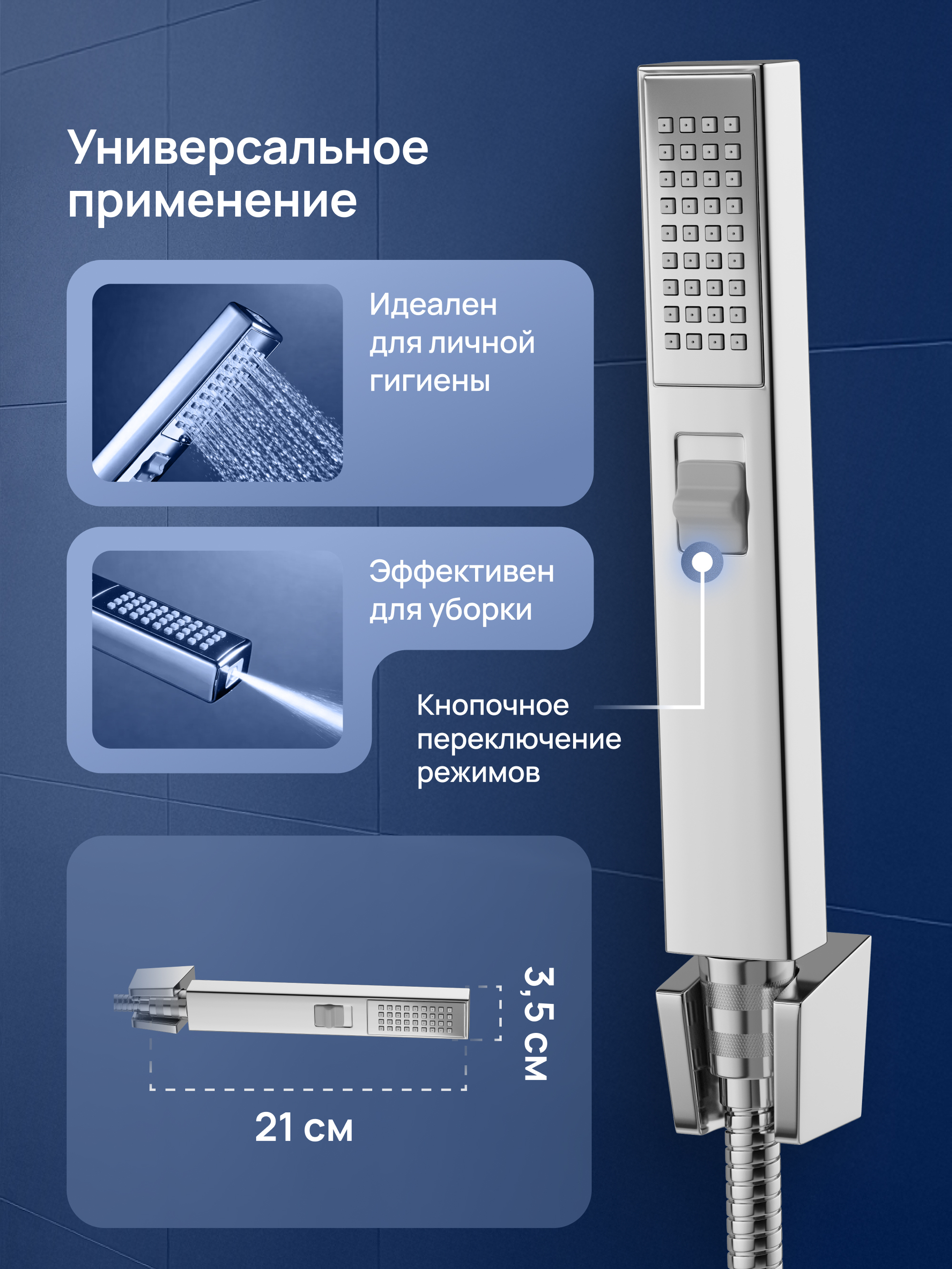 Универсальное применение

Идеален для личной гигиены

Эффективен для уборки

Кнопочное переключение режимов

3,5 см

21 см