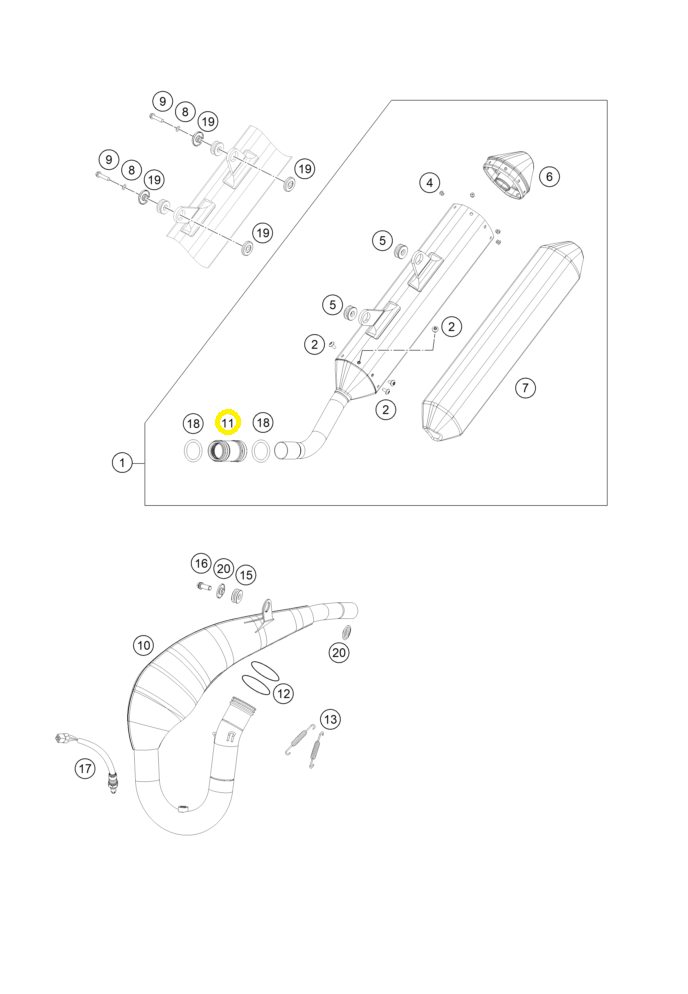 9
8
19
9
8
19
19
19
4
6
5
5
2
2
2
7
18
11
18
1
16
20
15
10
20
12
13
17