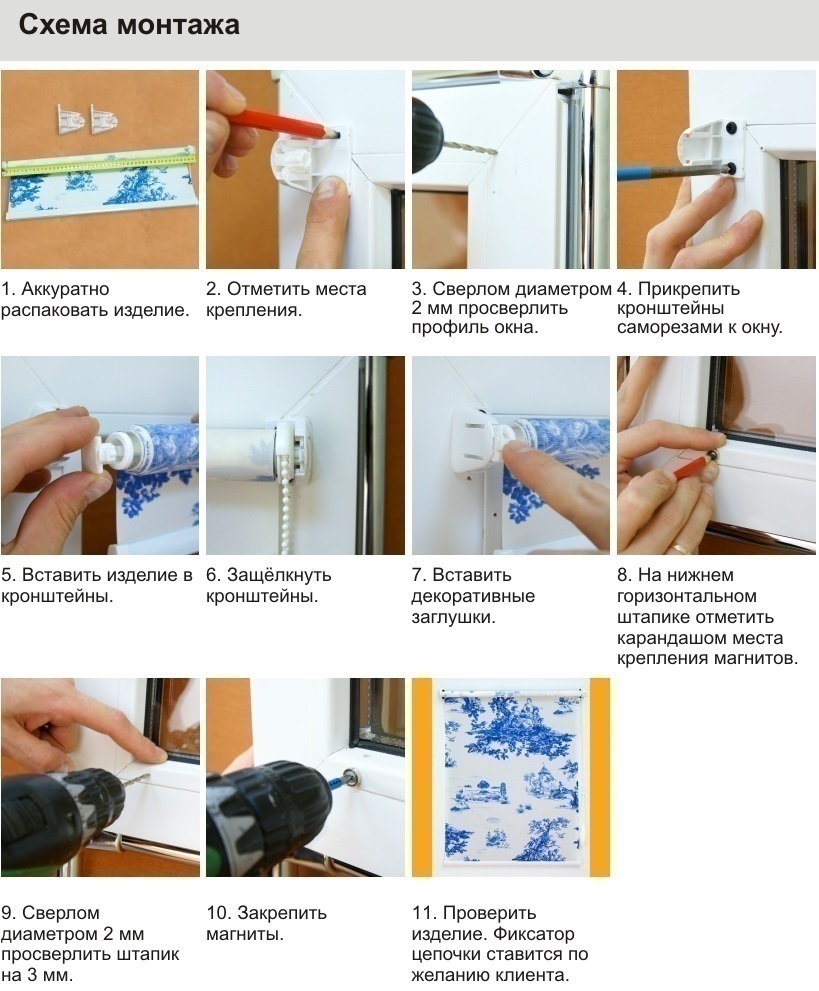 Схема монтажа

1. Аккуратно распаковать изделие.

2. Отметить места крепления.

3. Сверлом диаметром 2 мм просверлить профиль окна.

4. Прикрепить кронштейны саморезами к окну.

5. Вставить изделие в кронштейны.

6. Защёлкнуть кронштейны.

7. Вставить декоративные заглушки.

8. На нижнем горизонтальном штапике отметить карандашом места крепления магнитов.

9. Сверлом диаметром 2 мм просверлить штапик на 3 мм.

10. Закрепить магниты.

11. Проверить изделие. Фиксатор цепочки ставится по желанию клиента.