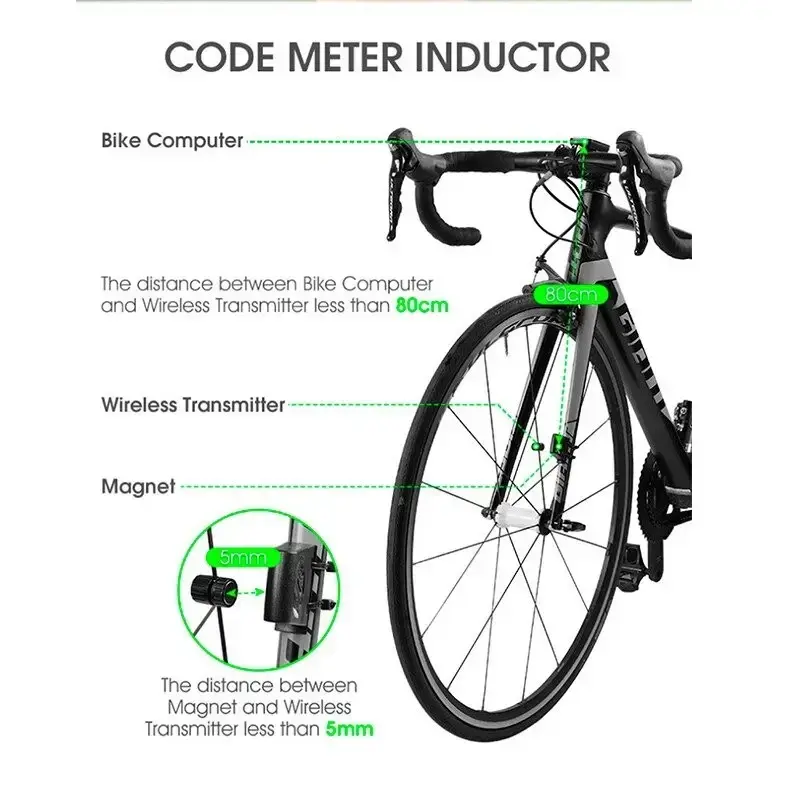 CODE METER INDUCTOR

Bike Computer

The distance between Bike Computer and Wireless Transmitter less than 80cm

80cm

Wireless Transmitter

Magnet

5mm

The distance between Magnet and Wireless Transmitter less than 5mm