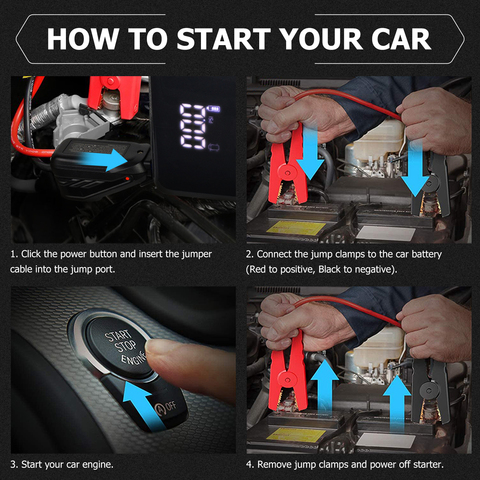 HOW TO START YOUR CAR

1. Click the power button and insert the jumper cable into the jump port.

2. Connect the jump clamps to the car battery (Red to positive, Black to negative).

START STOP ENGINE

A OFF

3. Start your car engine.

4. Remove jump clamps and power off starter.