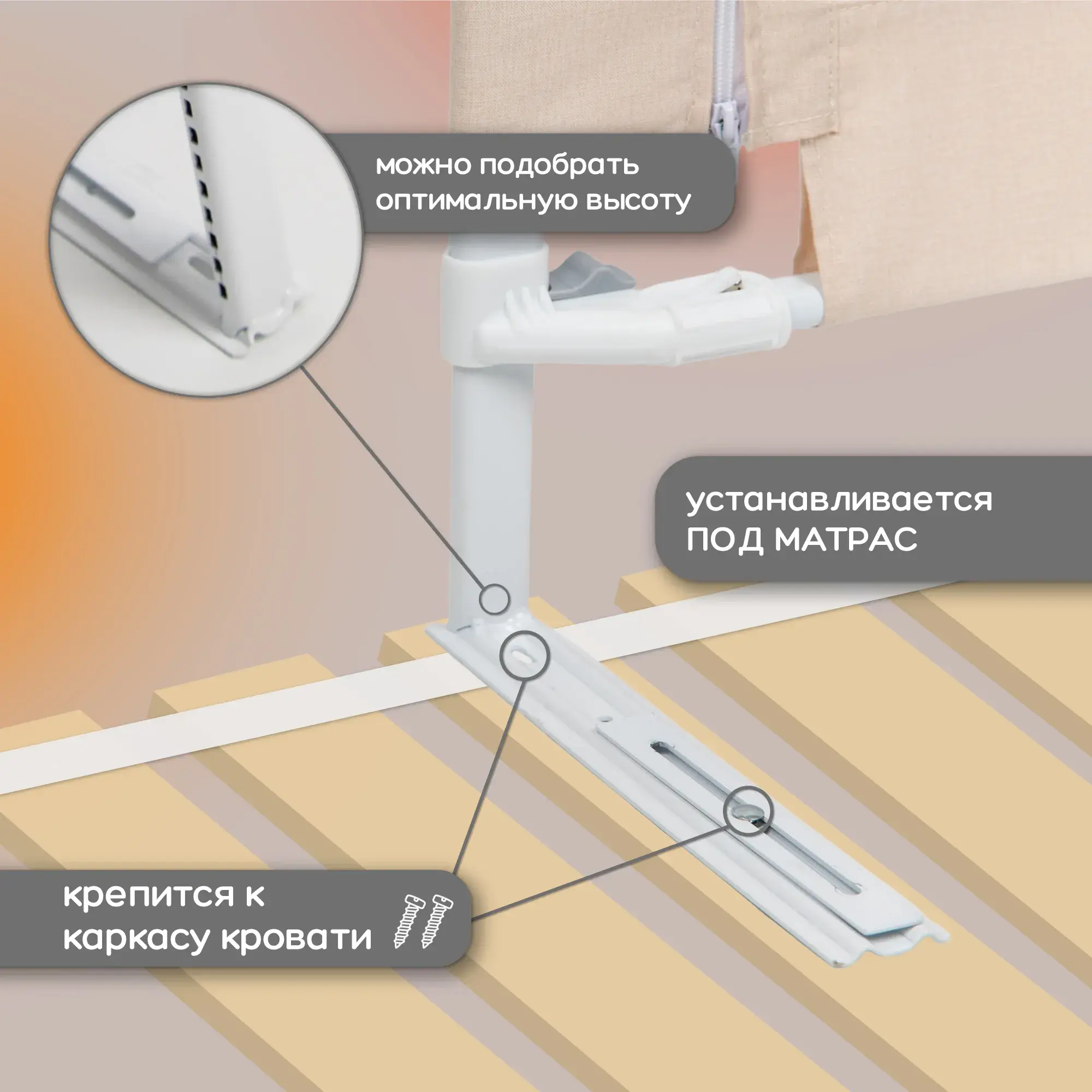 можно подобрать оптимальную высоту

устанавливается ПОД МАТРАС

крепится к каркасу кровати