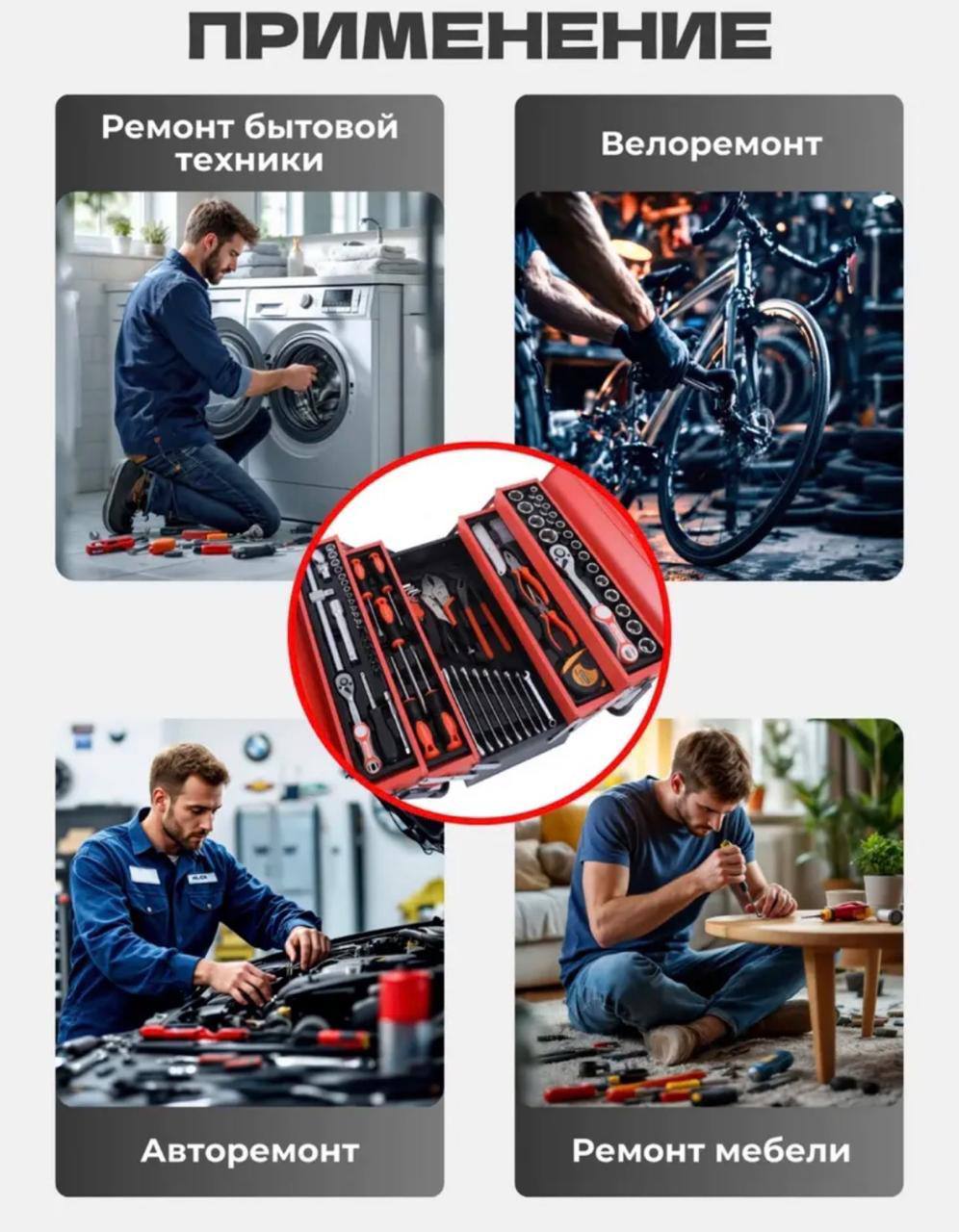 ПРИМЕНЕНИЕ

Ремонт бытовой техники

Велоремонт

Авторемонт

Ремонт мебели