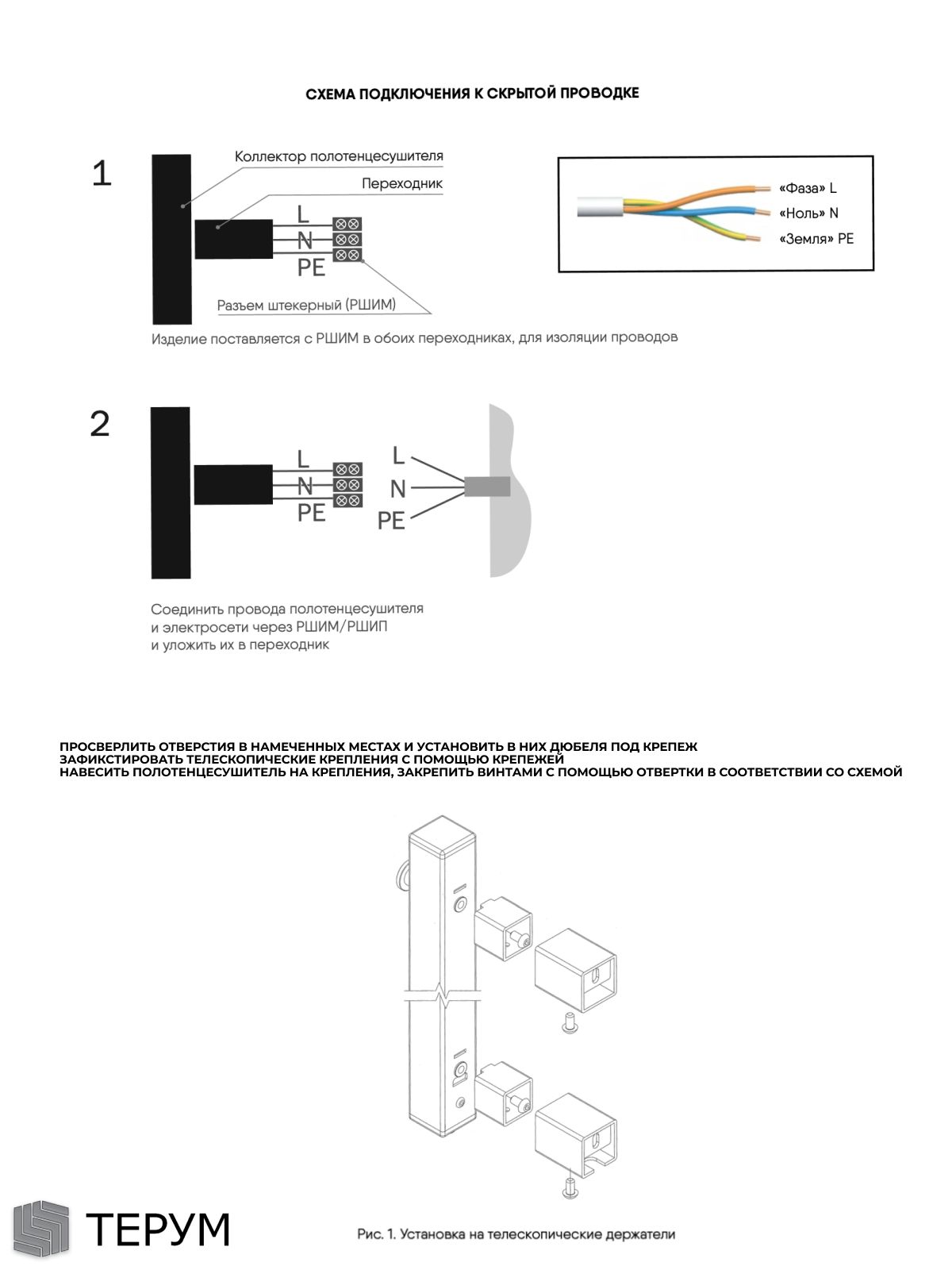 СХЕМА ПОДКЛЮЧЕНИЯ К СКРЫТОЙ ПРОВОДКЕ

1

Коллектор полотенцесушителя

Переходник

L

N

PE

Разъем штекерный (РШИМ)

«Фаза» L

«Ноль» N

«Земля» PE

Изделие поставляется с РШИМ в обоих переходниках, для изоляции проводов

2

L

N

PE

L

N

PE

Соединить провода полотенцесушителя и электросети через РШИМ/РШИП и уложить их в переходник

ПРОСВЕРЛИТЬ ОТВЕРСТИЯ В НАМЕЧЕННЫХ МЕСТАХ И УСТАНОВИТЬ В НИХ ДЮБЕЛЯ ПОД КРЕПЕЖ
ЗАФИКСТИРОВАТЬ ТЕЛЕСКОПИЧЕСКИЕ КРЕПЛЕНИЯ С ПОМОЩЬЮ КРЕПЕЖЕЙ
НАВЕСИТЬ ПОЛОТЕНЦЕСУШИТЕЛЬ НА КРЕПЛЕНИЯ, ЗАКРЕПИТЬ ВИНТАМИ С ПОМОЩЬЮ ОТВЕРТКИ В СООТВЕТСТВИИ СО СХЕМОЙ

ТЕРУМ

Рис. 1. Установка на телескопические держатели