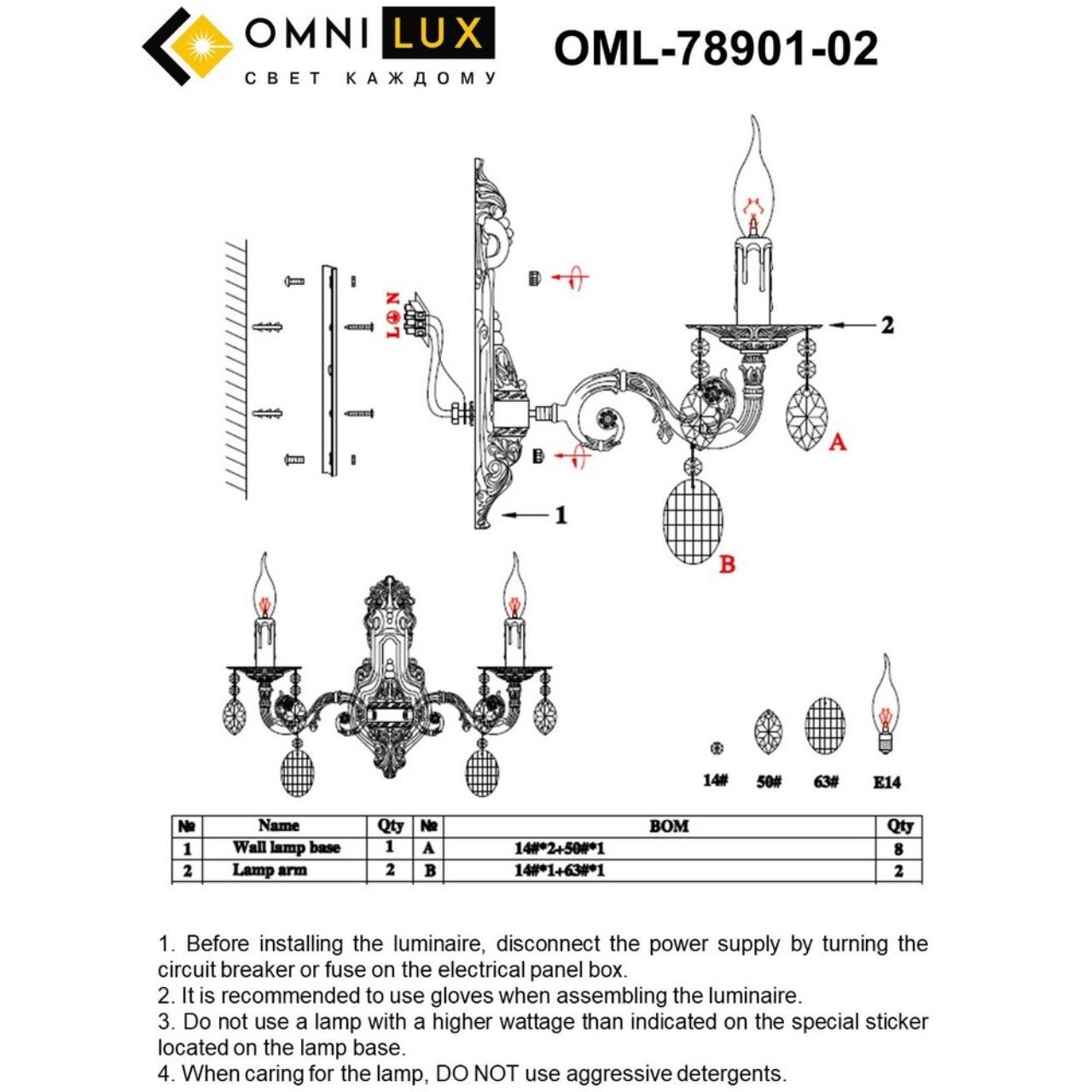 OMNI LUX
СВЕТ КАЖДОМУ

OML-78901-02

L N

2

A

1

B

14#
50#
63#
E14

| № | Name | Qty | № | BOM | Qty |
|---|---|---|---|---|---|
| 1 | Wall lamp base | 1 | A | 14#*2+50#*1 | 8 |
| 2 | Lamp arm | 2 | B | 14#*1+63#*1 | 2 |

1. Before installing the luminaire, disconnect the power supply by turning the circuit breaker or fuse on the electrical panel box.
2. It is recommended to use gloves when assembling the luminaire.
3. Do not use a lamp with a higher wattage than indicated on the special sticker located on the lamp base.
4. When caring for the lamp, DO NOT use aggressive detergents.