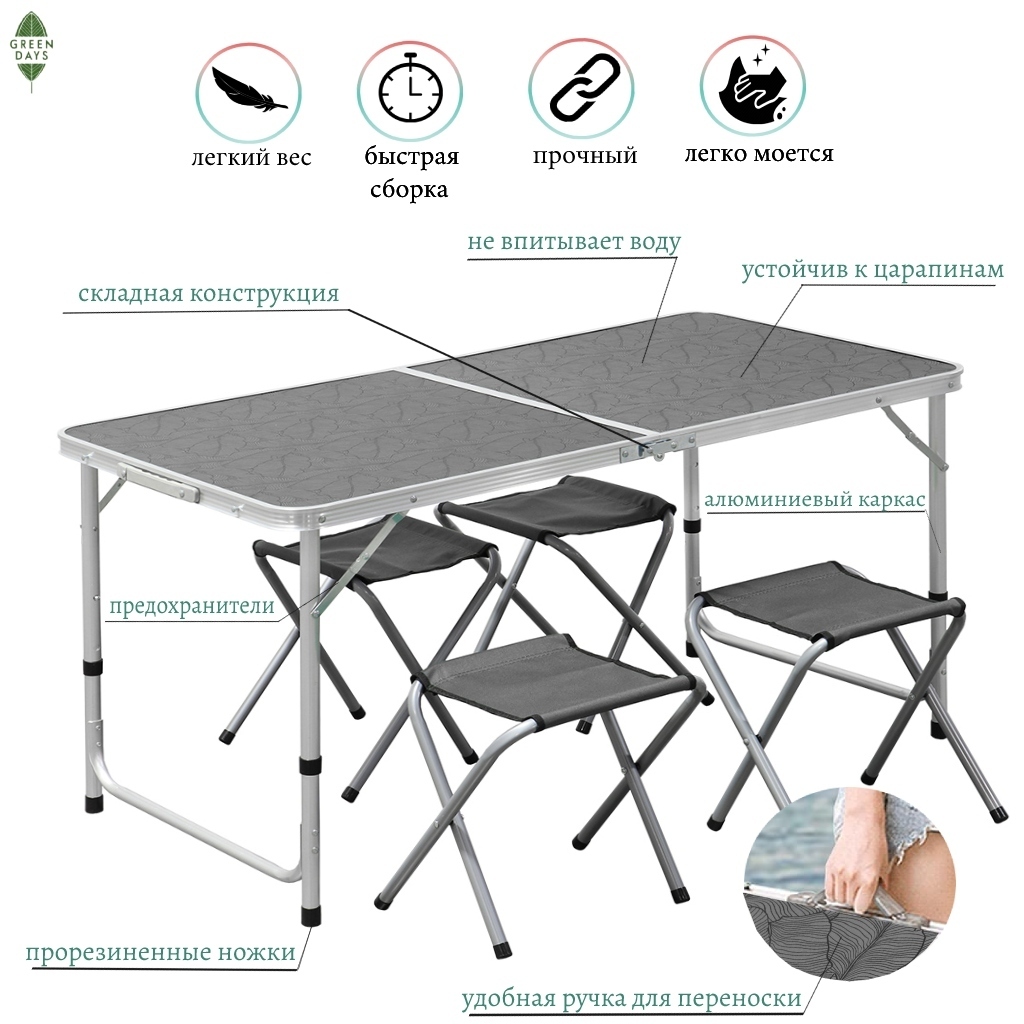 GREEN DAYS

легкий вес

быстрая сборка

прочный

легко моется

не впитывает воду

устойчив к царапинам

складная конструкция

алюминиевый каркас

предохранители

прорезиненные ножки

удобная ручка для переноски