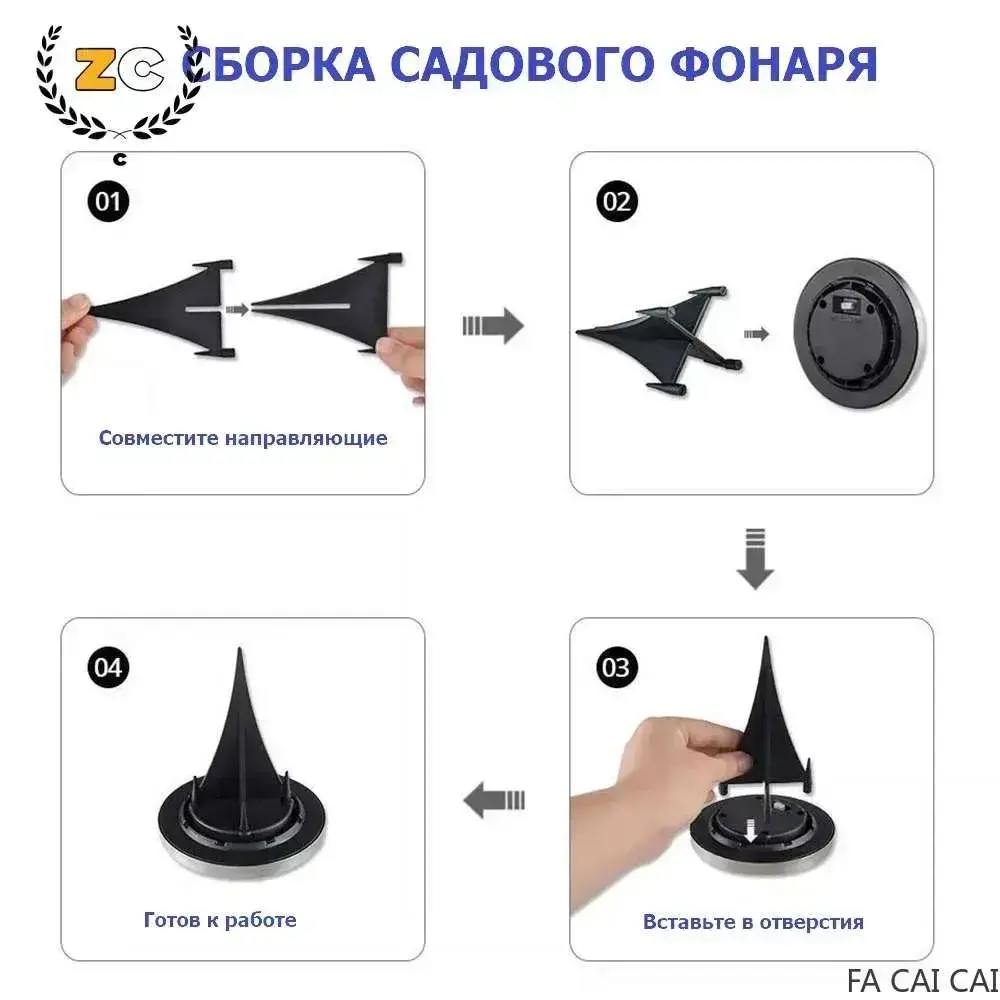 ZC
C
СБОРКА САДОВОГО ФОНАРЯ

01
Совместите направляющие

02

03
Вставьте в отверстия

04
Готов к работе

FA CAI CAI