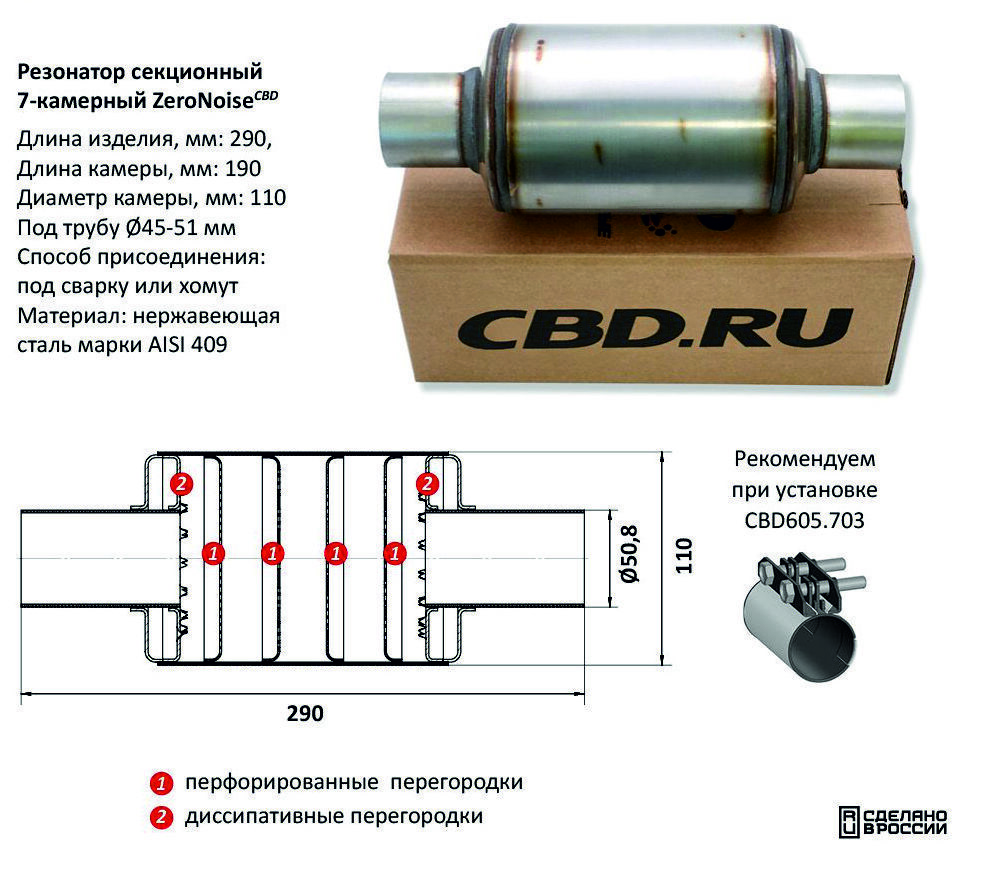 Резонатор секционный 7-камерный ZeroNoise$^{CBD}$

Длина изделия, мм: 290,
Длина камеры, мм: 190
Диаметр камеры, мм: 110
Под трубу Ø45-51 мм
Способ присоединения: под сварку или хомут
Материал: нержавеющая сталь марки AISI 409

CBD.RU

2 2
1 1 1 1
Ø50,8
110
290

Рекомендуем при установке CBD605.703

1 перфорированные перегородки
2 диссипативные перегородки

СДЕЛАНО В РОССИИ