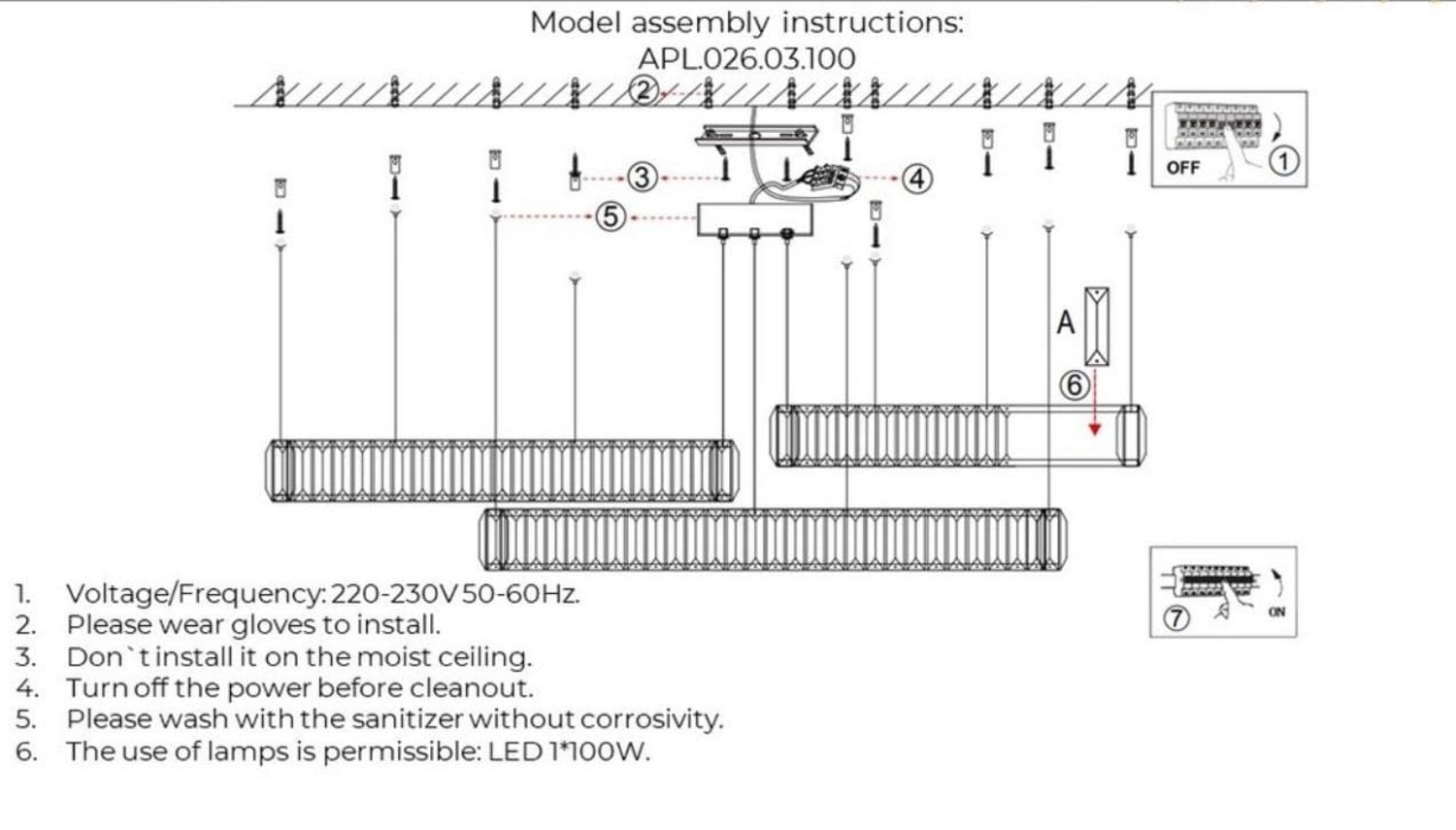 Model assembly instructions:
APL.026.03.100

②
③
④
⑤
OFF
①
A
⑥
⑦
ON

1. Voltage/Frequency: 220-230V 50-60Hz.
2. Please wear gloves to install.
3. Don`t install it on the moist ceiling.
4. Turn off the power before cleanout.
5. Please wash with the sanitizer without corrosivity.
6. The use of lamps is permissible: LED 1*100W.