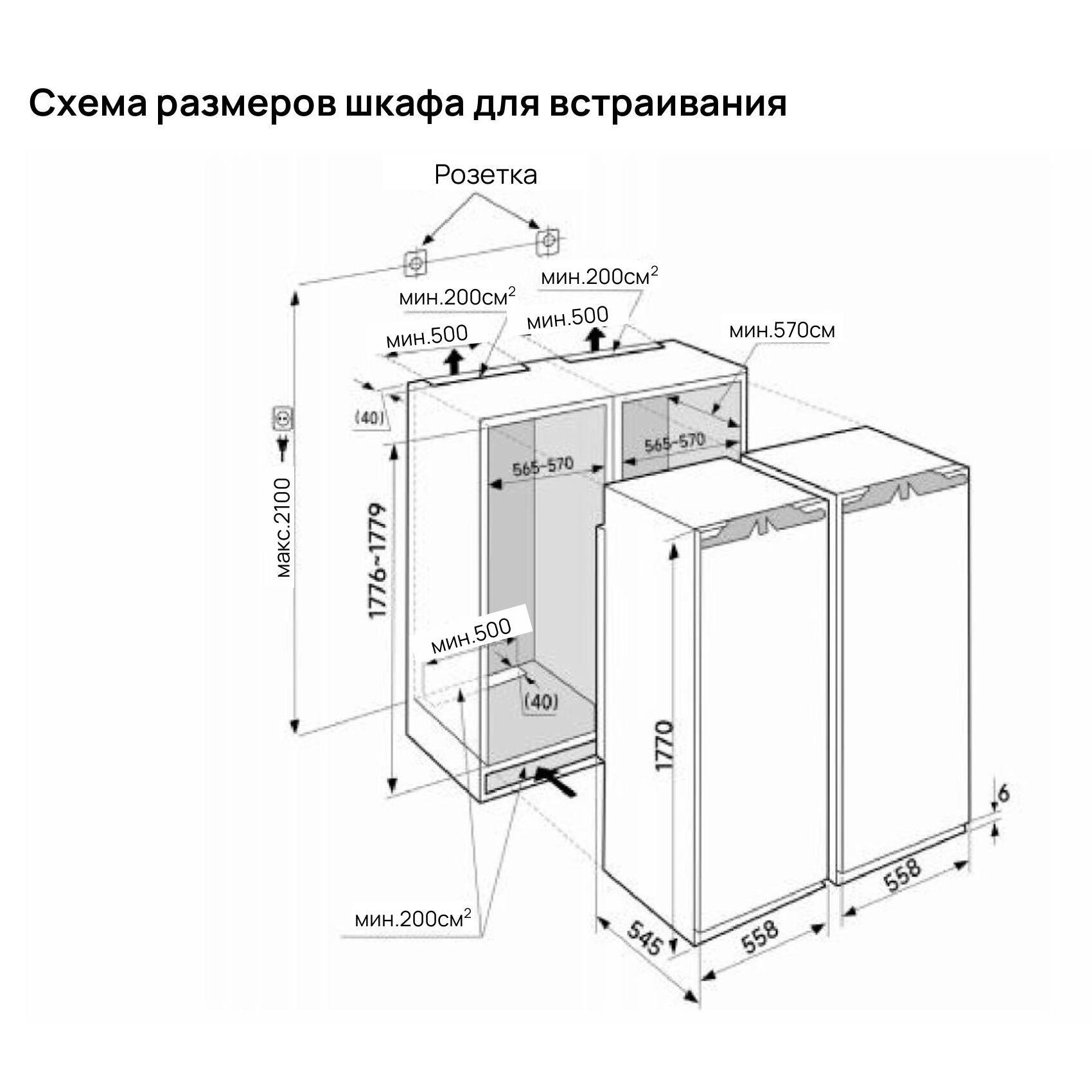 Схема размеров шкафа для встраивания

Розетка

мин.200см$^2$

мин.200см$^2$

мин.500

мин.500

мин.570см

(40)

565-570

565-570

макс.2100

1776-1779

мин.500

(40)

1770

6

мин.200см$^2$

545

558

558