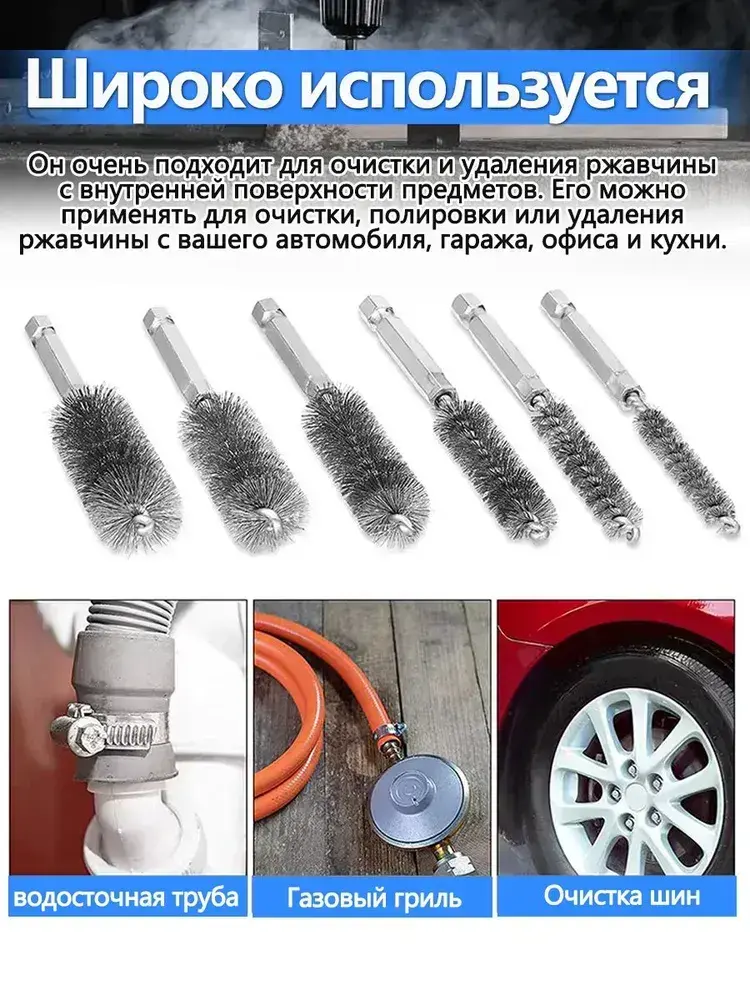 Широко используется

Он очень подходит для очистки и удаления ржавчины с внутренней поверхности предметов. Его можно применять для очистки, полировки или удаления ржавчины с вашего автомобиля, гаража, офиса и кухни.

водосточная труба

Газовый гриль

Очистка шин