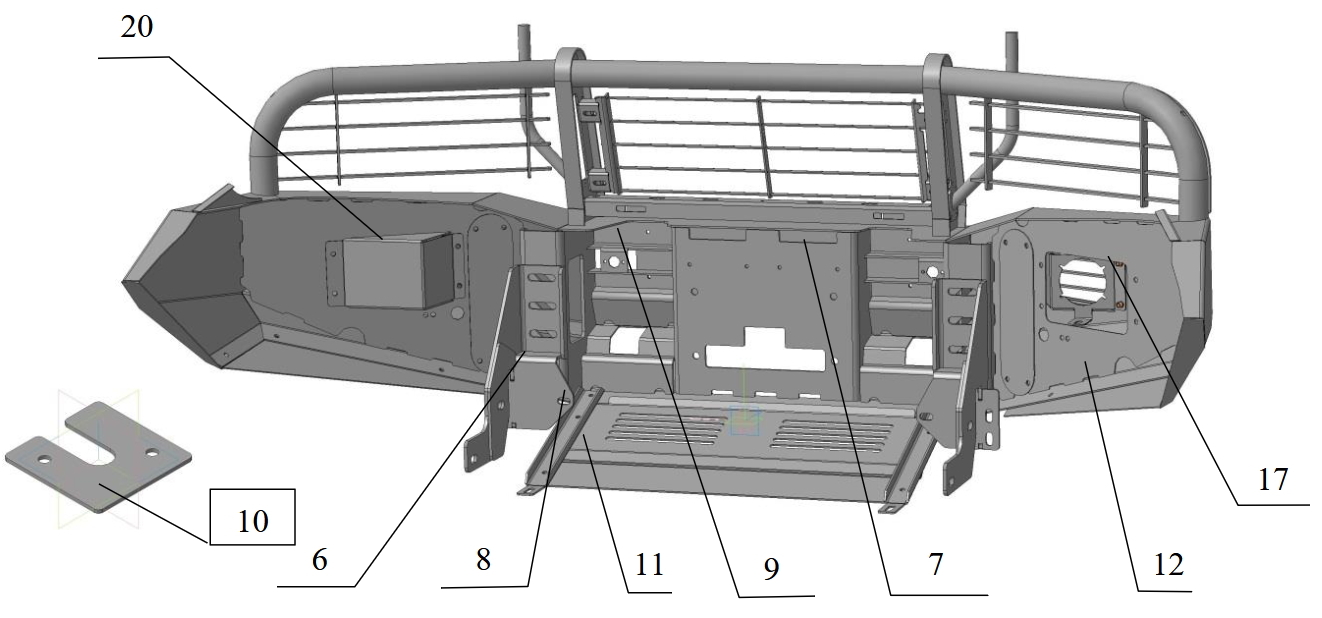 20

10

6

8

11

9

7

12

17