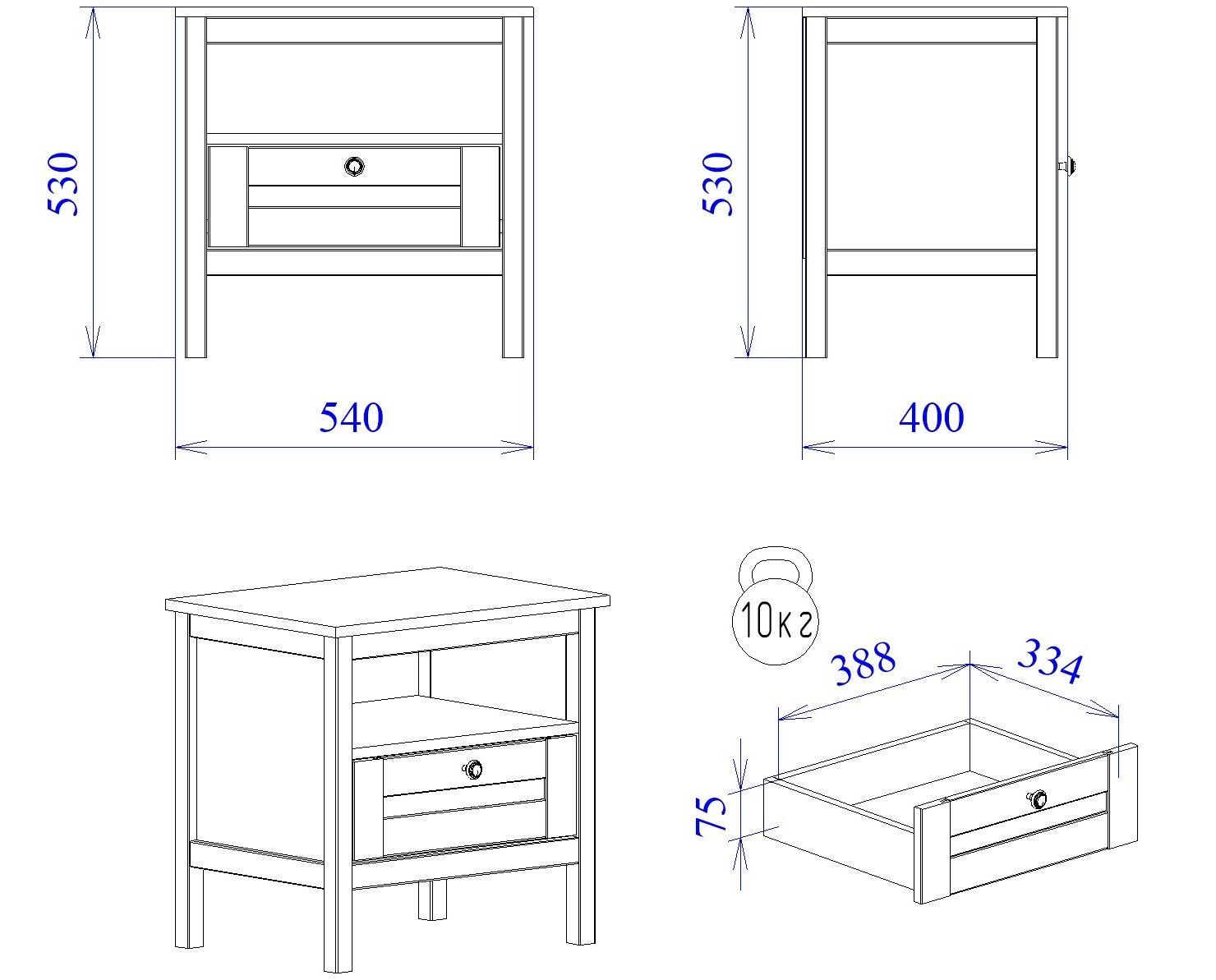 530

540

530

400

10кг

388

334

75