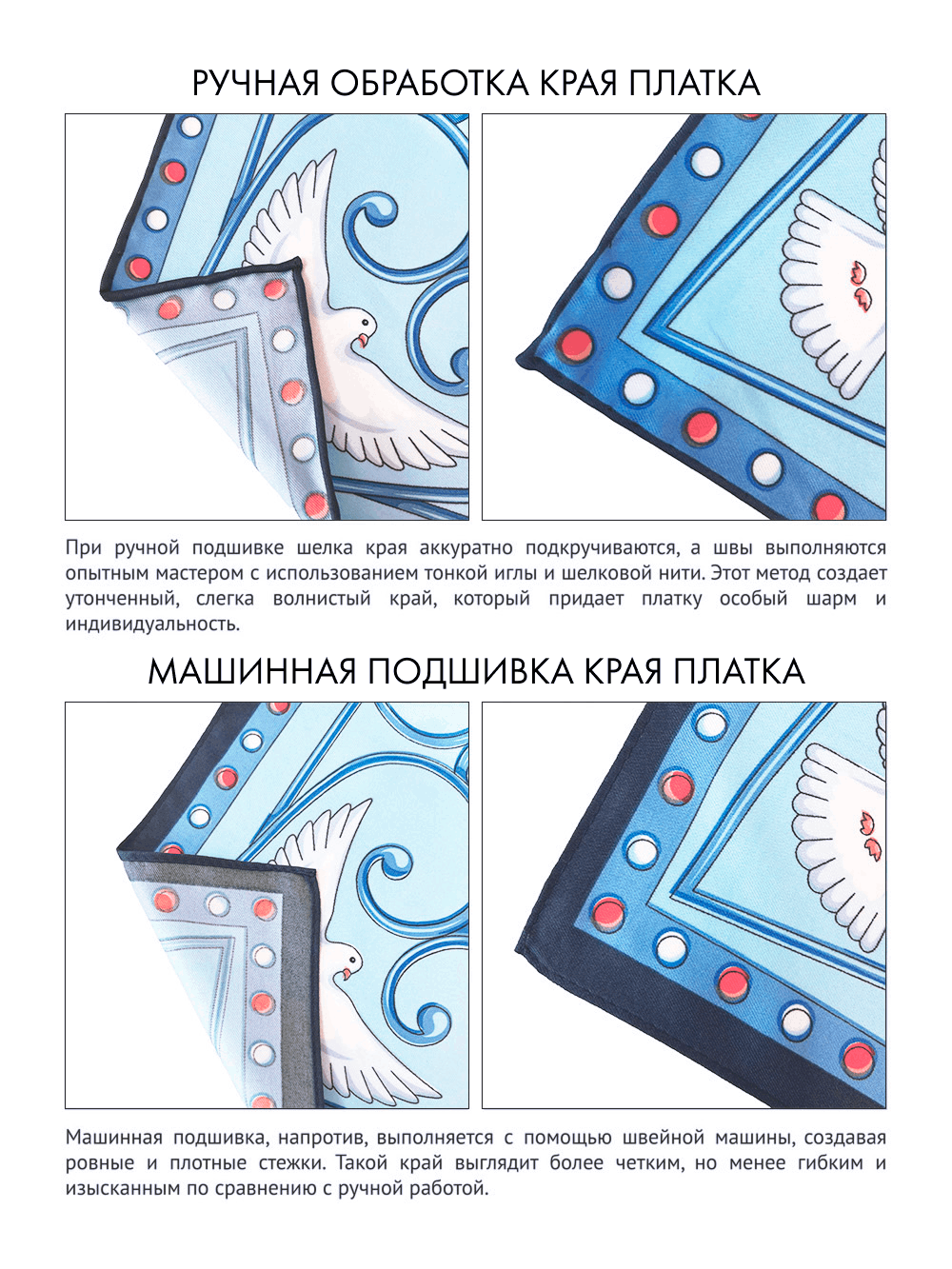 РУЧНАЯ ОБРАБОТКА КРАЯ ПЛАТКА

При ручной подшивке шелка края аккуратно подкручиваются, а швы выполняются опытным мастером с использованием тонкой иглы и шелковой нити. Этот метод создает утонченный, слегка волнистый край, который придает платку особый шарм и индивидуальность.

МАШИННАЯ ПОДШИВКА КРАЯ ПЛАТКА

Машинная подшивка, напротив, выполняется с помощью швейной машины, создавая ровные и плотные стежки. Такой край выглядит более четким, но менее гибким и изысканным по сравнению с ручной работой.