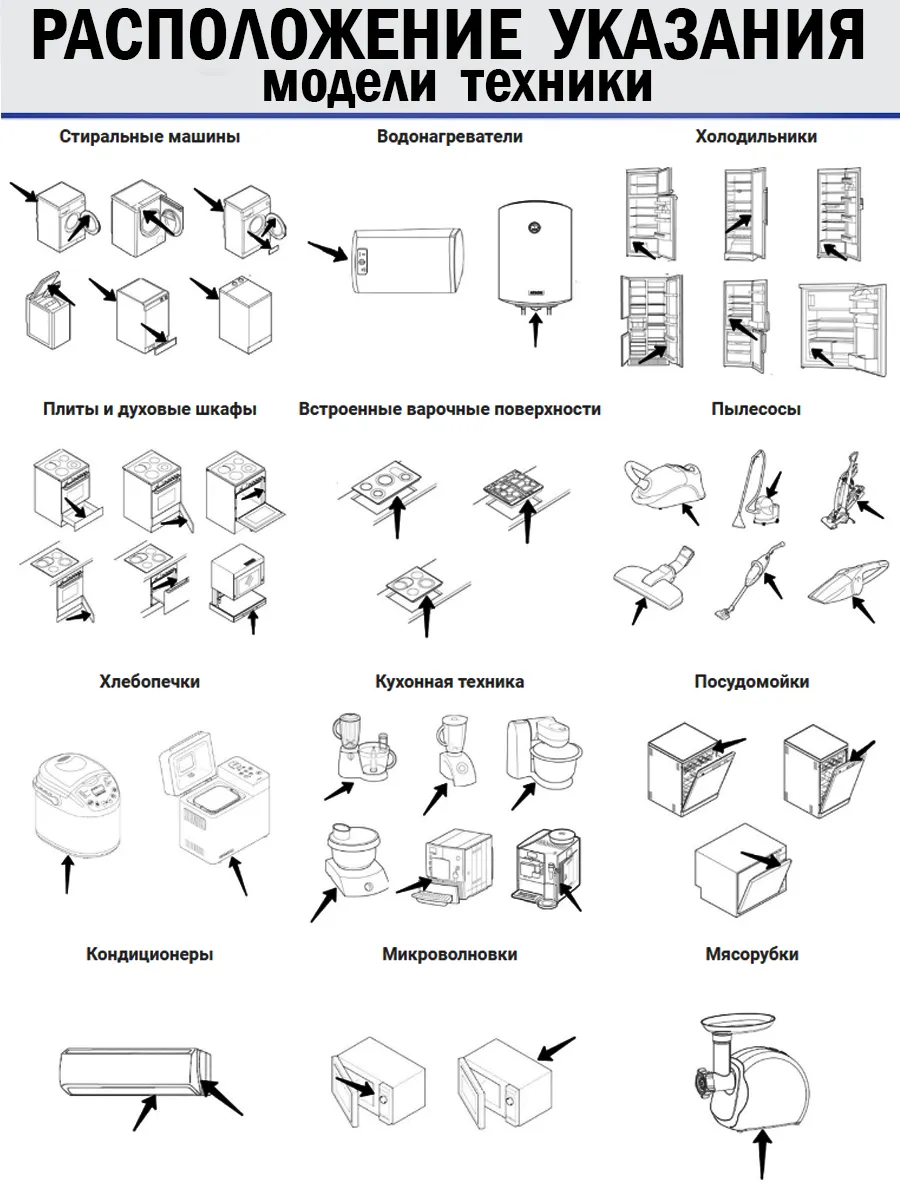 РАСПОЛОЖЕНИЕ УКАЗАНИЯ
модели техники

Стиральные машины

Водонагреватели

Холодильники

Плиты и духовые шкафы

Встроенные варочные поверхности

Пылесосы

Хлебопечки

Кухонная техника

Посудомойки

Кондиционеры

Микроволновки

Мясорубки