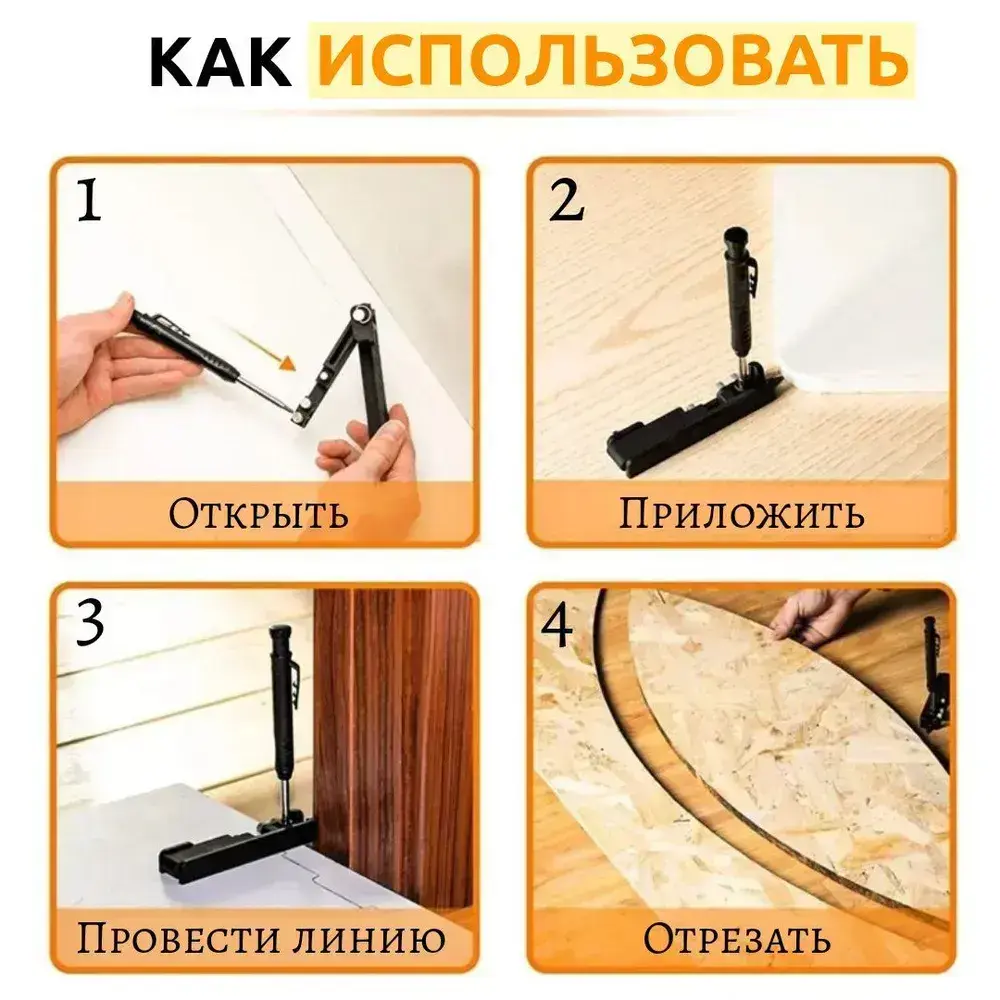 КАК ИСПОЛЬЗОВАТЬ

1

Открыть

2

Приложить

3

Провести линию

4

Отрезать