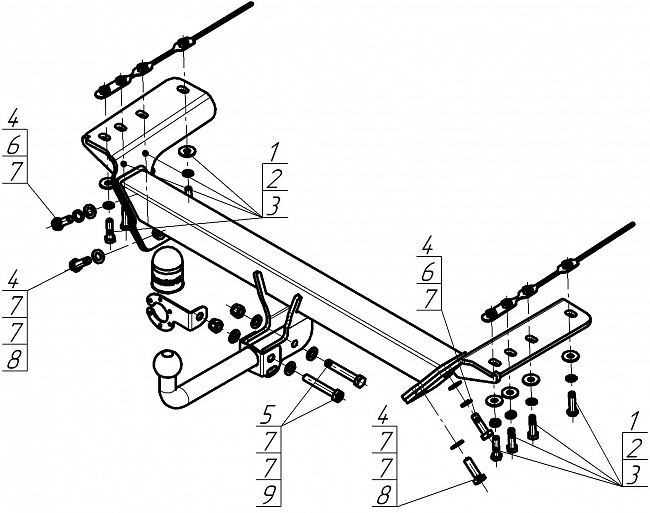 4
6
7

1
2
3

4
7
7
8

4
6
7

5
7
7
9

4
7
7
8

1
2
3