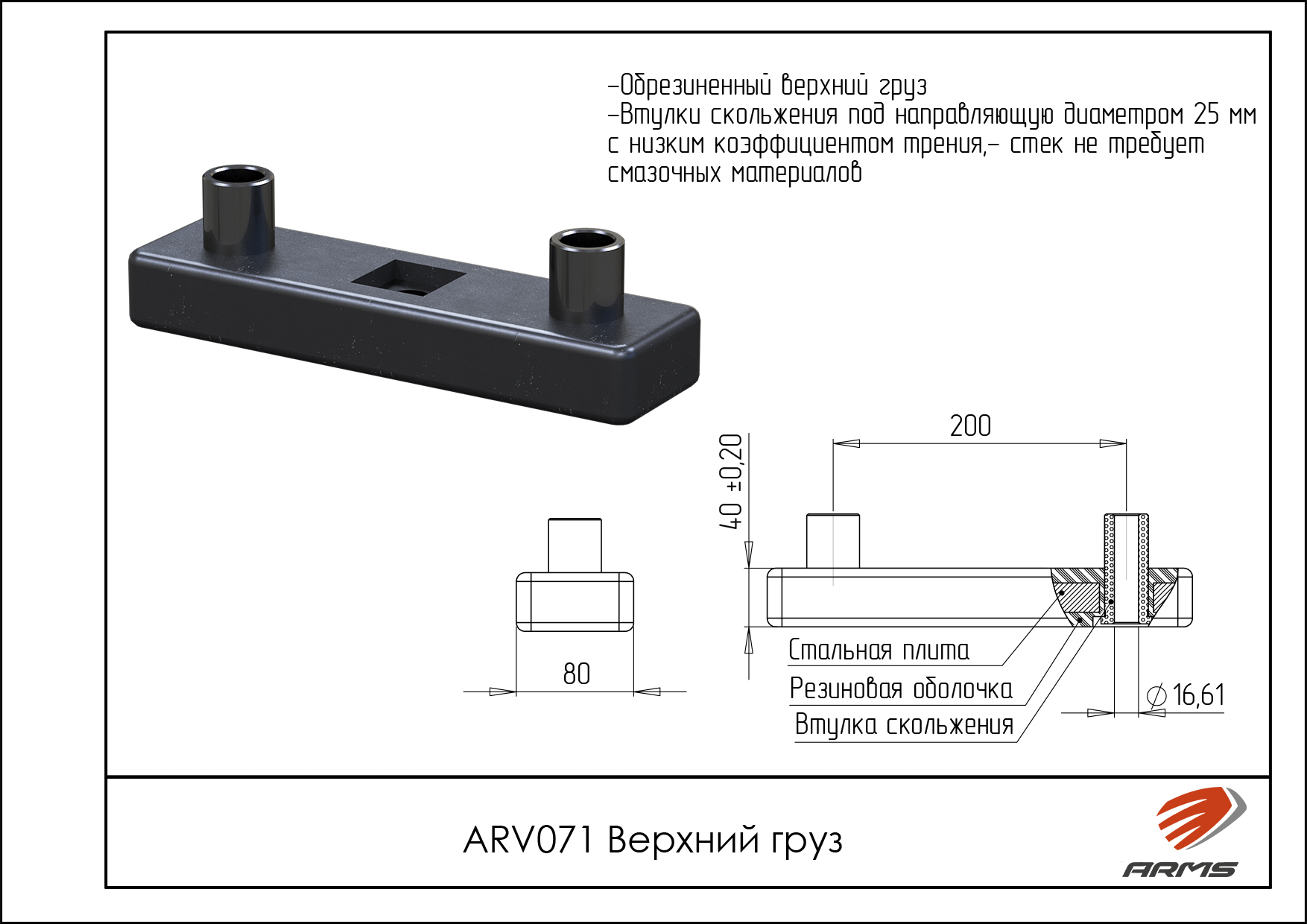 -Обрезиненный верхний груз
-Втулки скольжения под направляющую диаметром 25 мм с низким коэффициентом трения,- стек не требует смазочных материалов

200

40 ±0,20

80

Стальная плита
Резиновая оболочка
Втулка скольжения

$\varnothing$ 16,61

ARV071 Верхний груз

ARMS