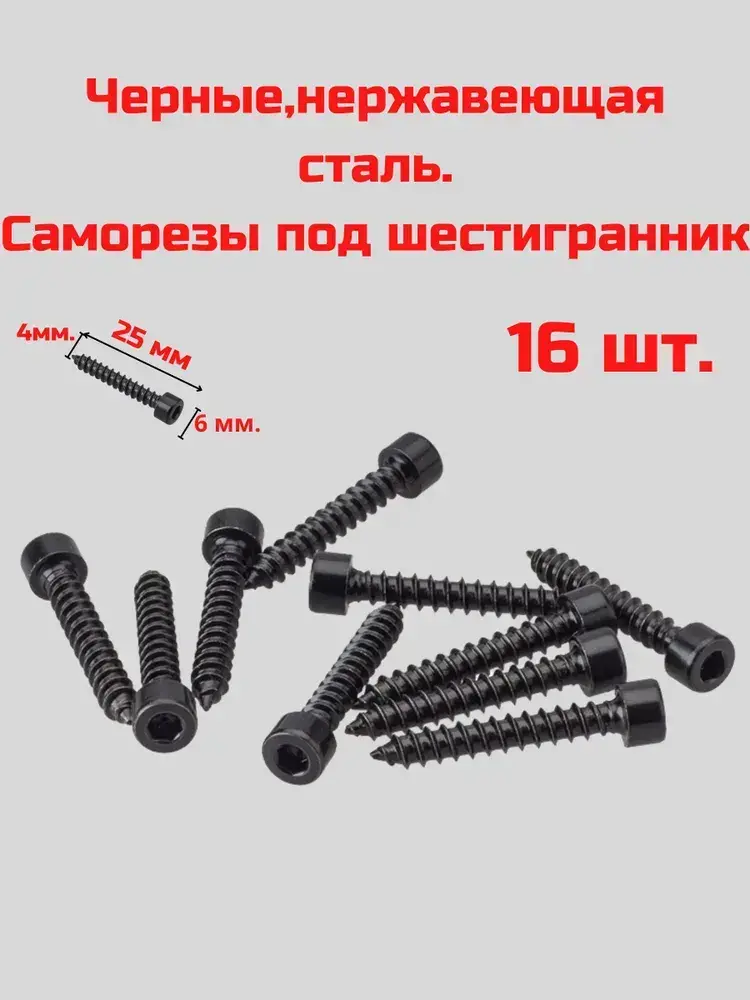 Черные,нержавеющая сталь.
Саморезы под шестигранник

4мм.
25 мм
6 мм.

16 шт.