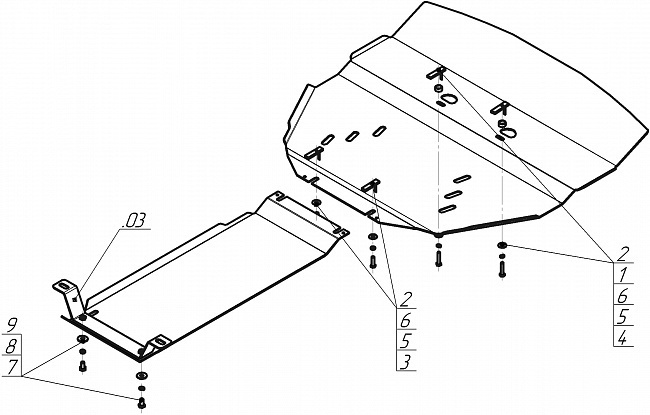 .03

9
8
7

2
6
5
3

2
1
6
5
4