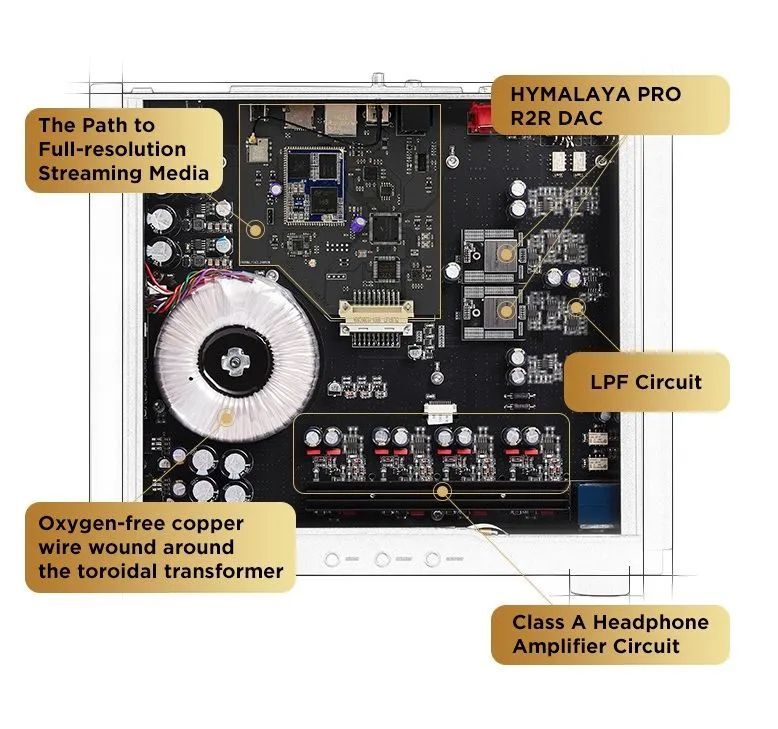 The Path to Full-resolution Streaming Media

HYMALAYA PRO R2R DAC

LPF Circuit

Oxygen-free copper wire wound around the toroidal transformer

Class A Headphone Amplifier Circuit