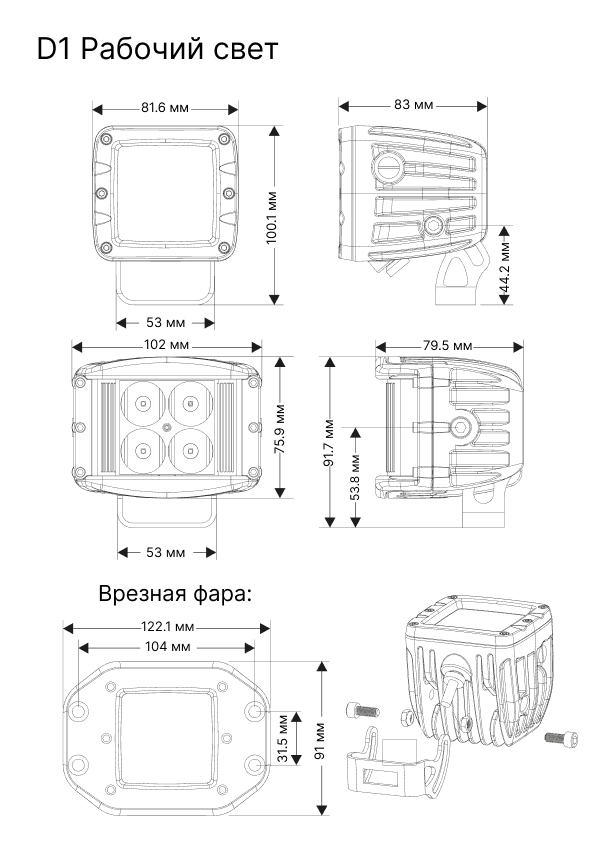 D1 Рабочий свет

81.6 мм

100.1 мм

53 мм

83 мм

44.2 мм

102 мм

75.9 мм

53 мм

79.5 мм

91.7 мм

53.8 мм

Врезная фара:

122.1 мм

104 мм

31.5 мм

91 мм