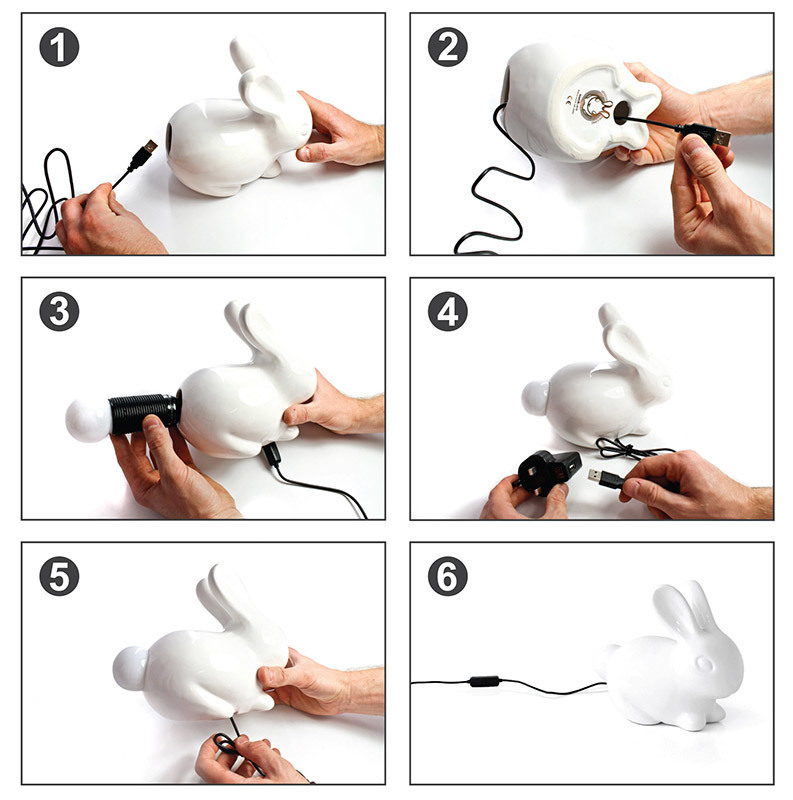 1

2

3

4

5

6