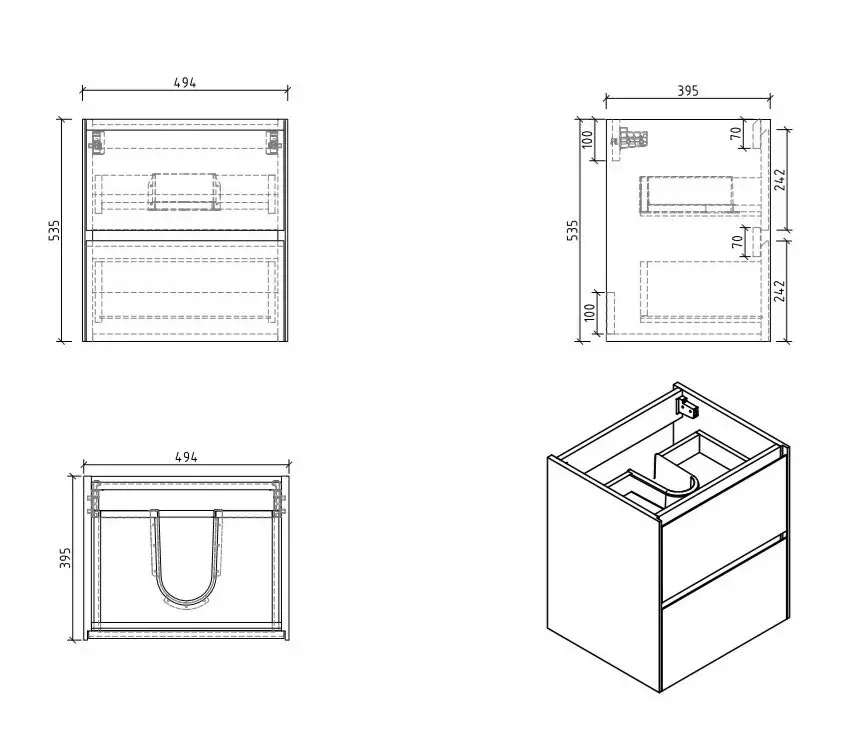 494

535

395

100

70

242

535

70

242

100

494

395