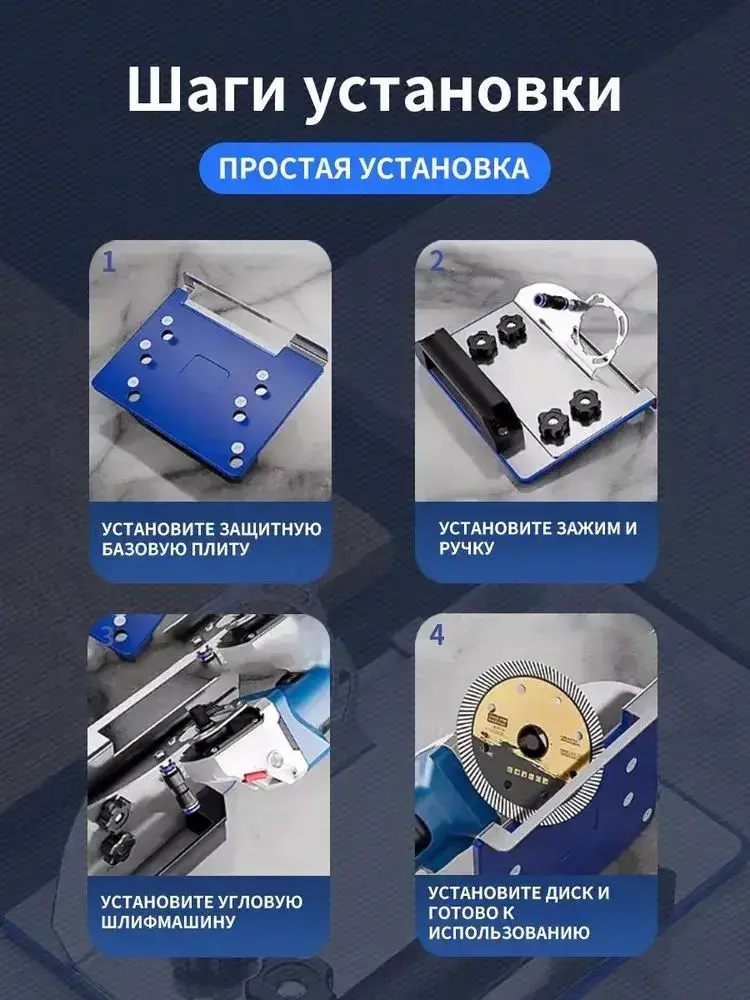 Шаги установки

ПРОСТАЯ УСТАНОВКА

1

УСТАНОВИТЕ ЗАЩИТНУЮ БАЗОВУЮ ПЛИТУ

2

УСТАНОВИТЕ ЗАЖИМ И РУЧКУ

3

УСТАНОВИТЕ УГЛОВУЮ ШЛИФМАШИНУ

4

УСТАНОВИТЕ ДИСК И ГОТОВО К ИСПОЛЬЗОВАНИЮ