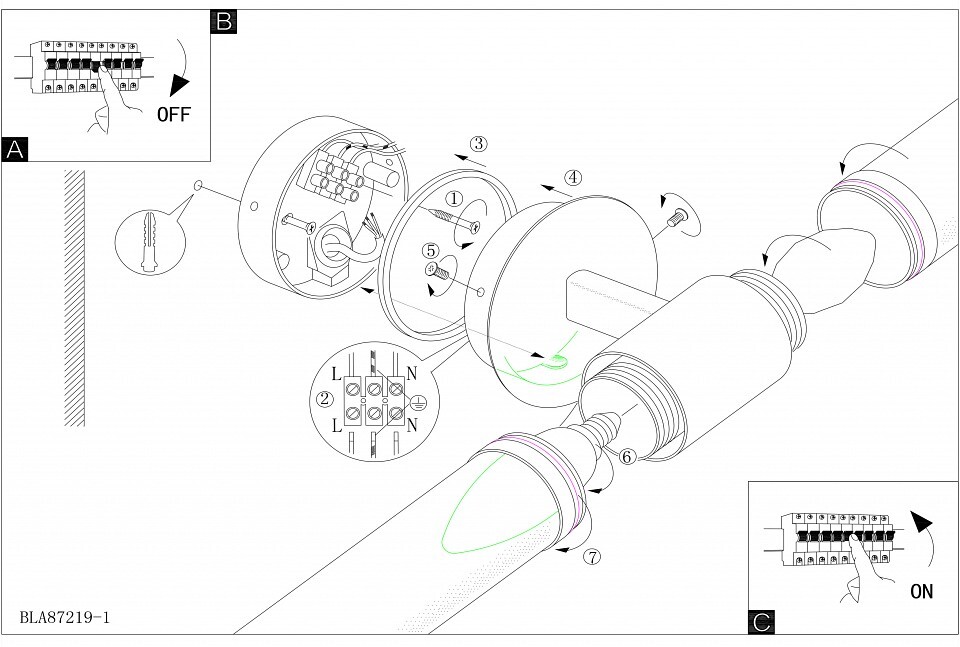 B
OFF
A
③
④
①
⑤
L
N
②
L
N
⑥
⑦
ON
C
BLA87219-1