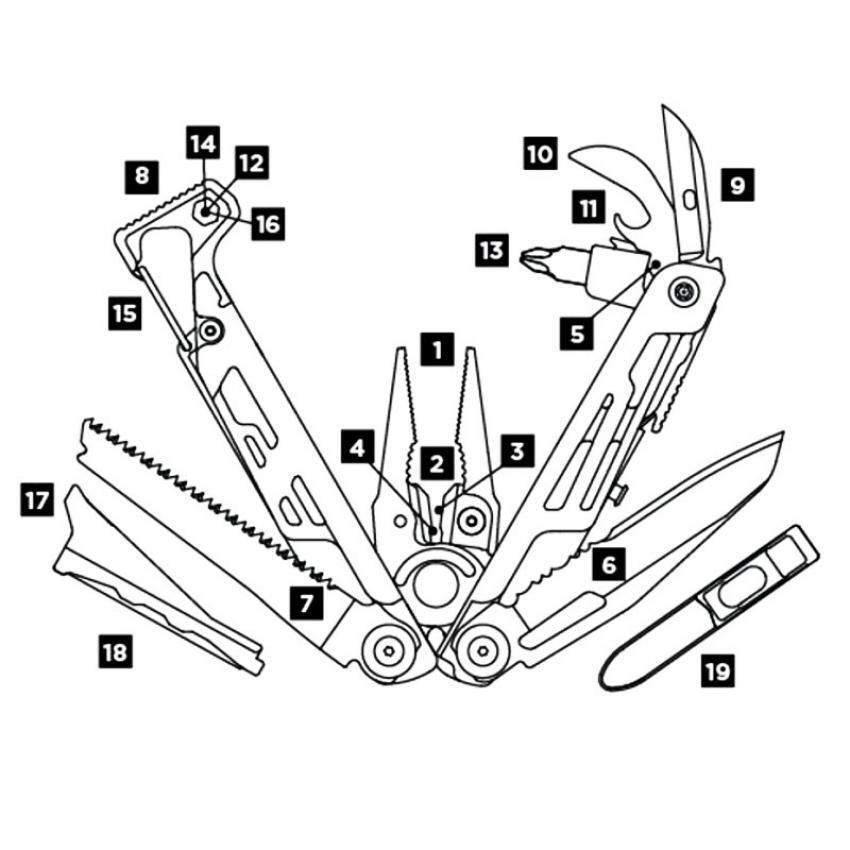 14
12
8
16
15
10
9
11
13
5
1
4
2
3
17
7
6
18
19