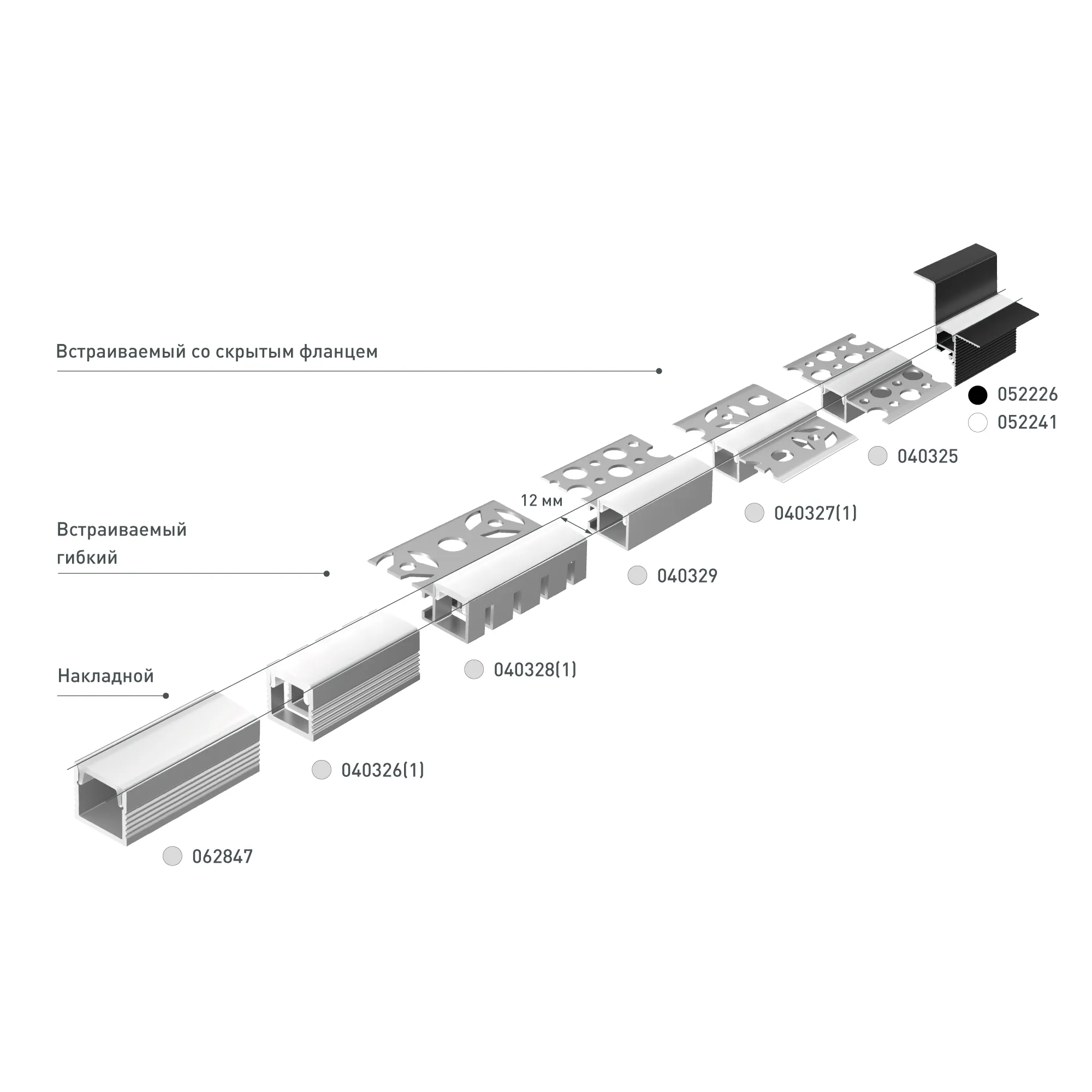 Встраиваемый со скрытым фланцем

052226
052241

040325

12 мм

040327(1)

Встраиваемый гибкий

040329

040328(1)

Накладной

040326(1)

062847