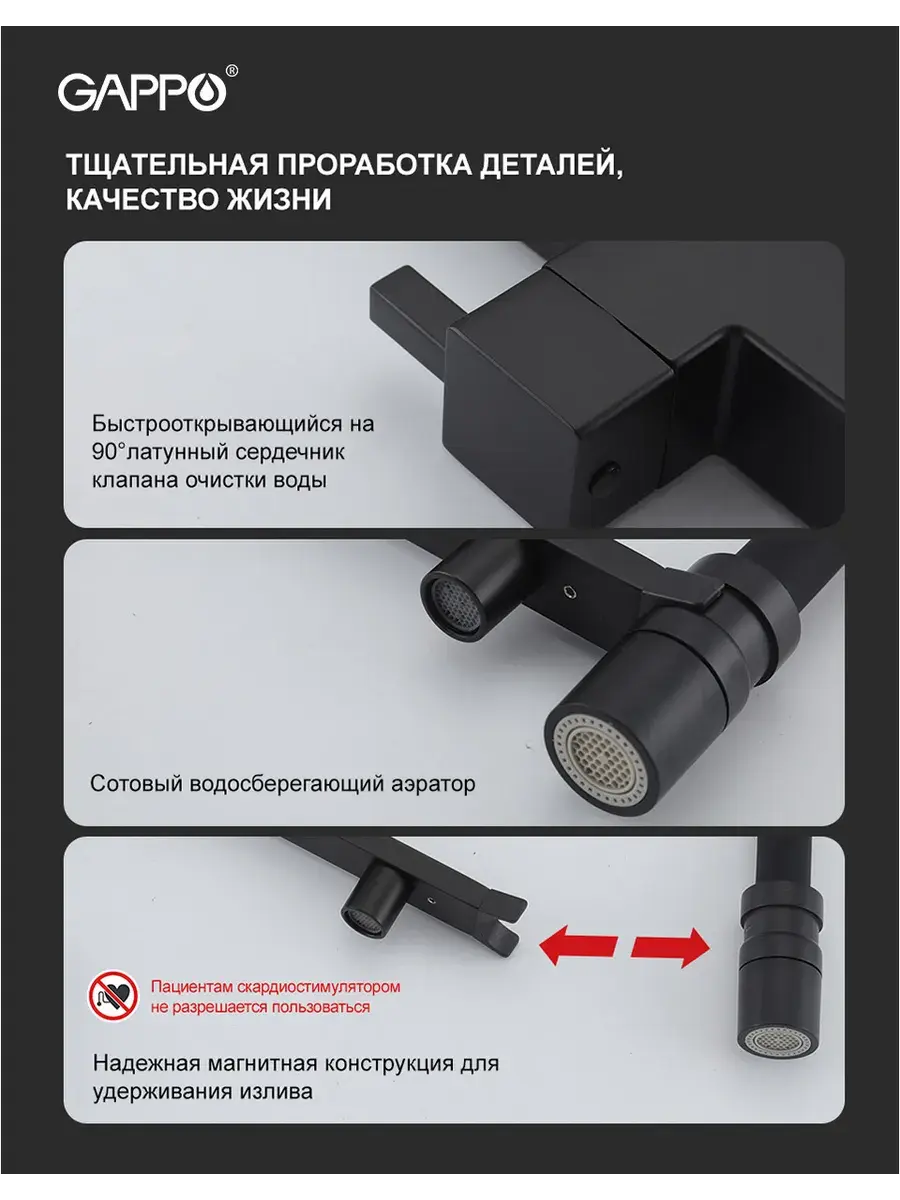 GAPPO®

ТЩАТЕЛЬНАЯ ПРОРАБОТКА ДЕТАЛЕЙ, КАЧЕСТВО ЖИЗНИ

Быстрооткрывающийся на 90°латунный сердечник клапана очистки воды

Сотовый водосберегающий аэратор

Пациентам скардиостимулятором не разрешается пользоваться

Надежная магнитная конструкция для удерживания излива