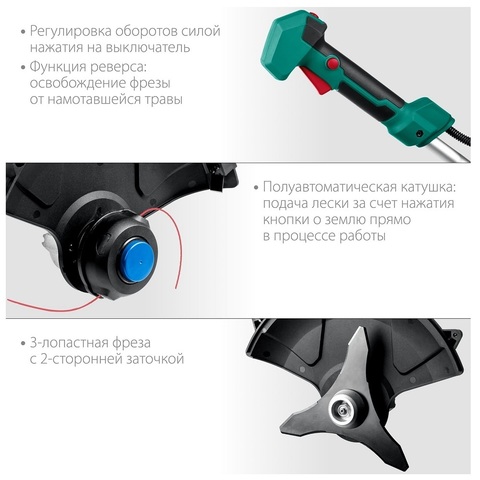 • Регулировка оборотов силой нажатия на выключатель

• Функция реверса: освобождение фрезы от намотавшейся травы

• Полуавтоматическая катушка: подача лески за счет нажатия кнопки о землю прямо в процессе работы

• 3-лопастная фреза с 2-сторонней заточкой