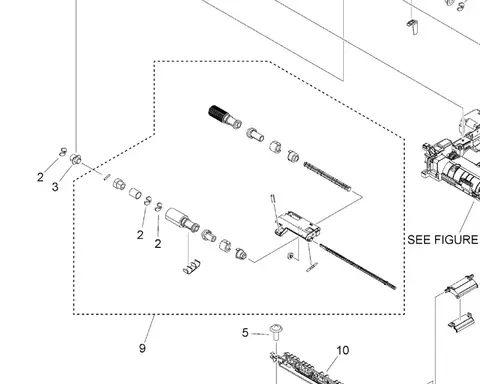 2
3
2
2
SEE FIGURE
9
5
10