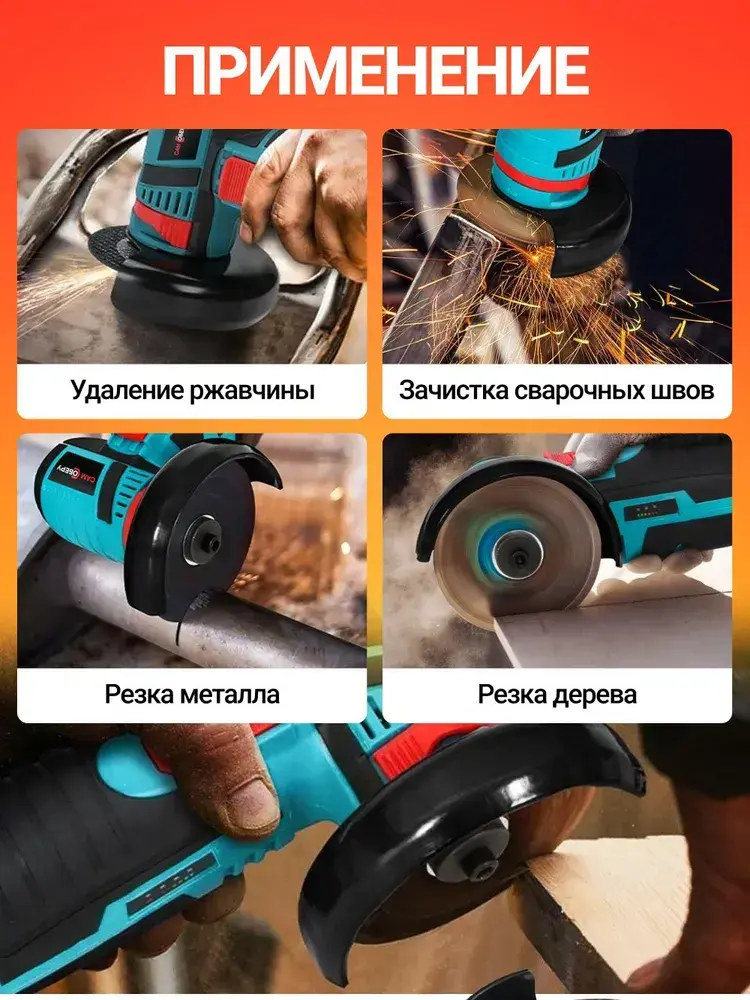 ПРИМЕНЕНИЕ

Удаление ржавчины

Зачистка сварочных швов

Резка металла

Резка дерева