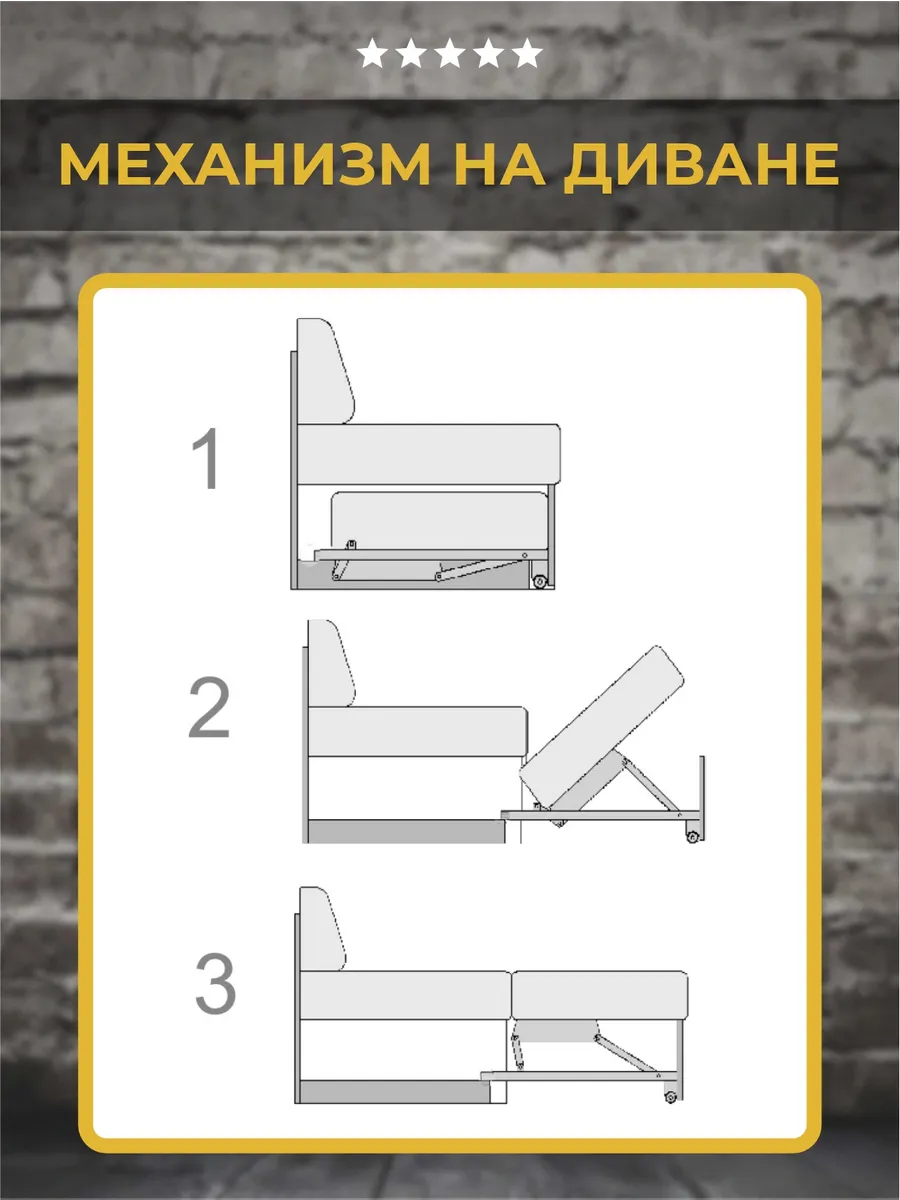 ★★★★★

МЕХАНИЗМ НА ДИВАНЕ

1

2

3