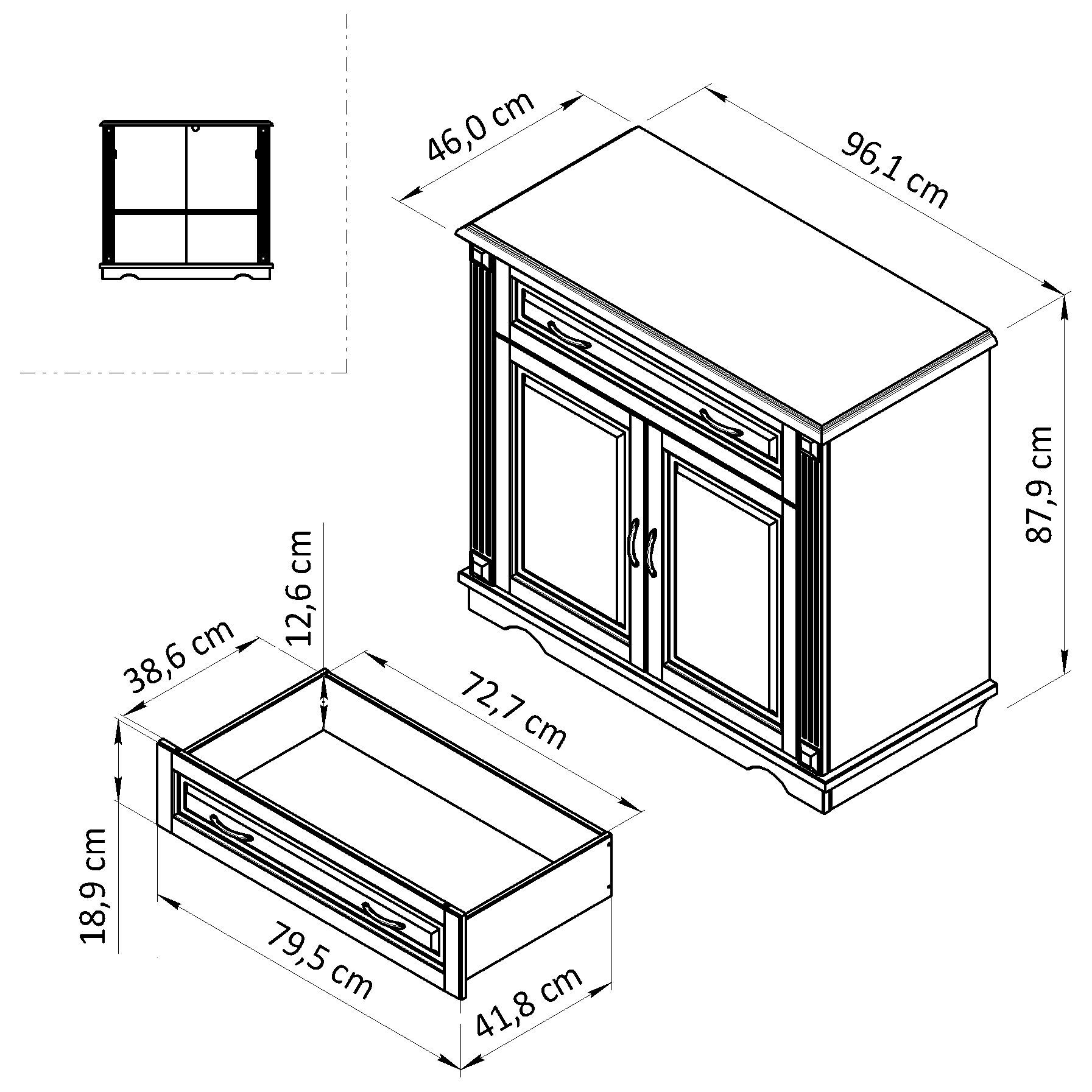 46,0 cm
96,1 cm
87,9 cm
12,6 cm
38,6 cm
72,7 cm
18,9 cm
79,5 cm
41,8 cm