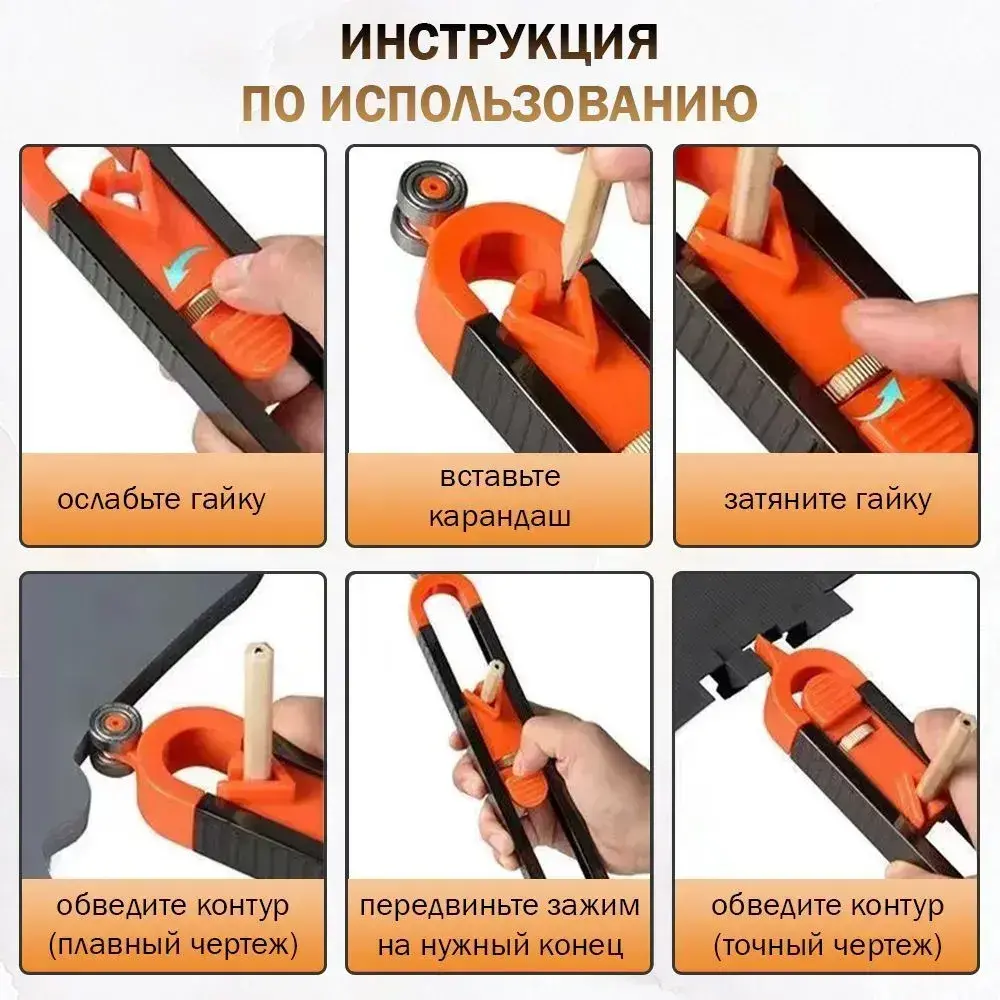 ИНСТРУКЦИЯ
ПО ИСПОЛЬЗОВАНИЮ

ослабьте гайку

вставьте карандаш

затяните гайку

обведите контур (плавный чертеж)

передвиньте зажим на нужный конец

обведите контур (точный чертеж)