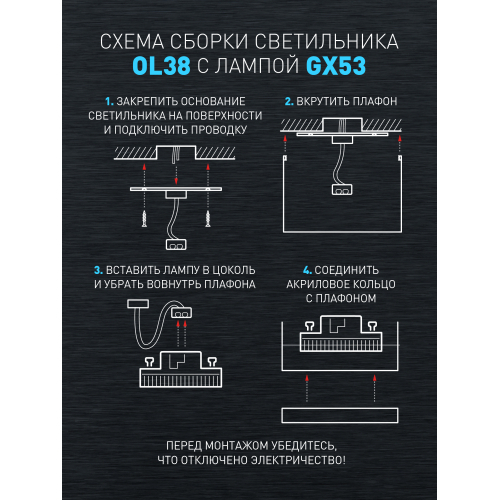 СХЕМА СБОРКИ СВЕТИЛЬНИКА
OL38 С ЛАМПОЙ GX53

1. ЗАКРЕПИТЬ ОСНОВАНИЕ СВЕТИЛЬНИКА НА ПОВЕРХНОСТИ И ПОДКЛЮЧИТЬ ПРОВОДКУ

2. ВКРУТИТЬ ПЛАФОН

3. ВСТАВИТЬ ЛАМПУ В ЦОКОЛЬ И УБРАТЬ ВОВНУТРЬ ПЛАФОНА

4. СОЕДИНИТЬ АКРИЛОВОЕ КОЛЬЦО С ПЛАФОНОМ

ПЕРЕД МОНТАЖОМ УБЕДИТЕСЬ, ЧТО ОТКЛЮЧЕНО ЭЛЕКТРИЧЕСТВО!