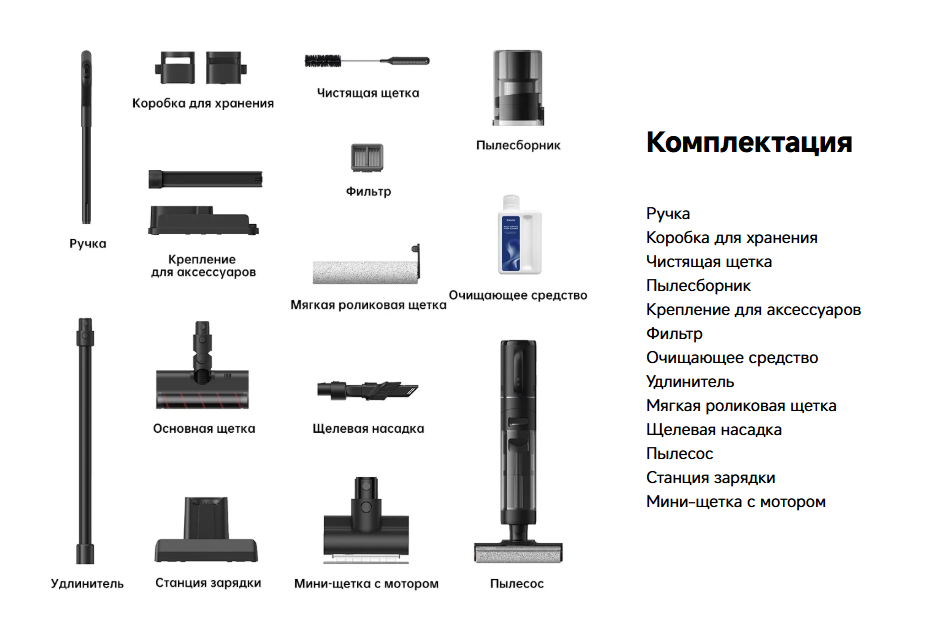 Коробка для хранения

Чистящая щетка

Пылесборник

Фильтр

Ручка

Крепление для аксессуаров

Мягкая роликовая щетка

Очищающее средство

Основная щетка

Щелевая насадка

Удлинитель

Станция зарядки

Мини-щетка с мотором

Пылесос

Комплектация

Ручка
Коробка для хранения
Чистящая щетка
Пылесборник
Крепление для аксессуаров
Фильтр
Очищающее средство
Удлинитель
Мягкая роликовая щетка
Щелевая насадка
Пылесос
Станция зарядки
Мини-щетка с мотором